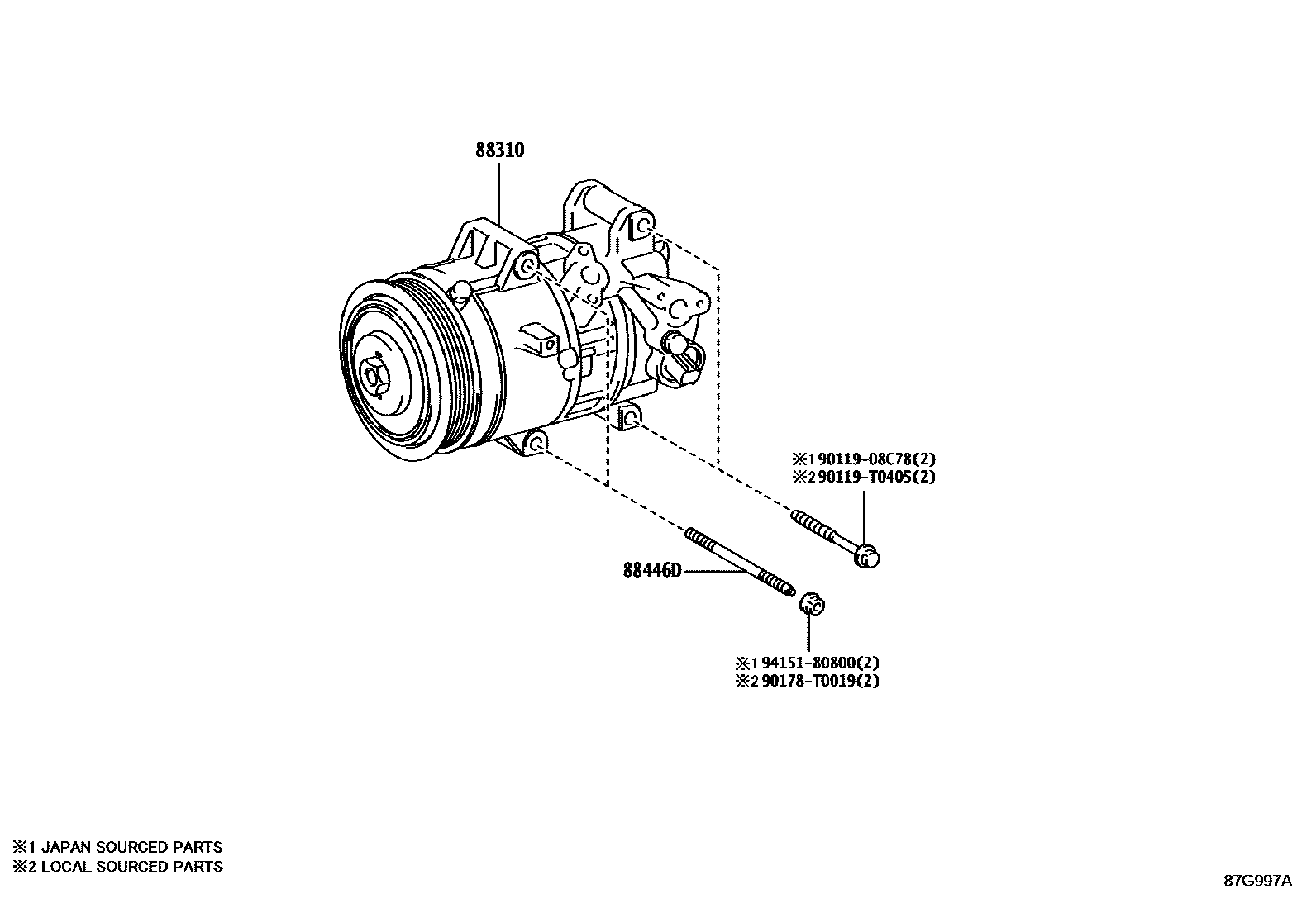 88310

※1 90119-08C78(2)
※2 90119-T0405(2)

88446D

※1 94151-80800(2)
※2 90178-T0019(2)

※1 JAPAN SOURCED PARTS
※2 LOCAL SOURCED PARTS

87G997A