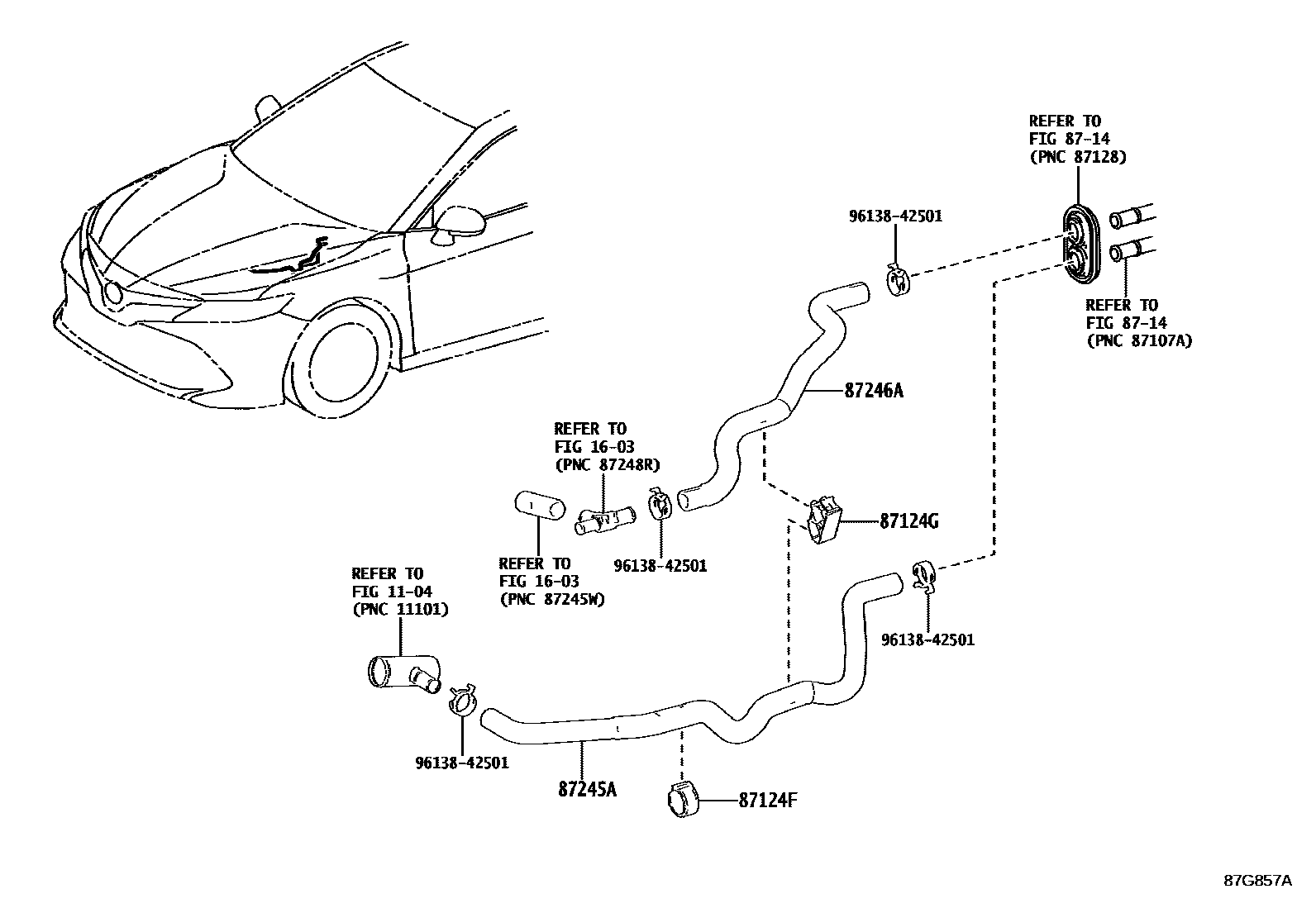 REFER TO
FIG 87-14
(PNC 87128)

96138-42501

REFER TO
FIG 87-14
(PNC 87107A)

87246A

REFER TO
FIG 16-03
(PNC 87248R)

87124G

REFER TO
FIG 16-03
(PNC 87245W)

96138-42501

REFER TO
FIG 11-04
(PNC 11101)

96138-42501

96138-42501

87245A

87124F

87G857A