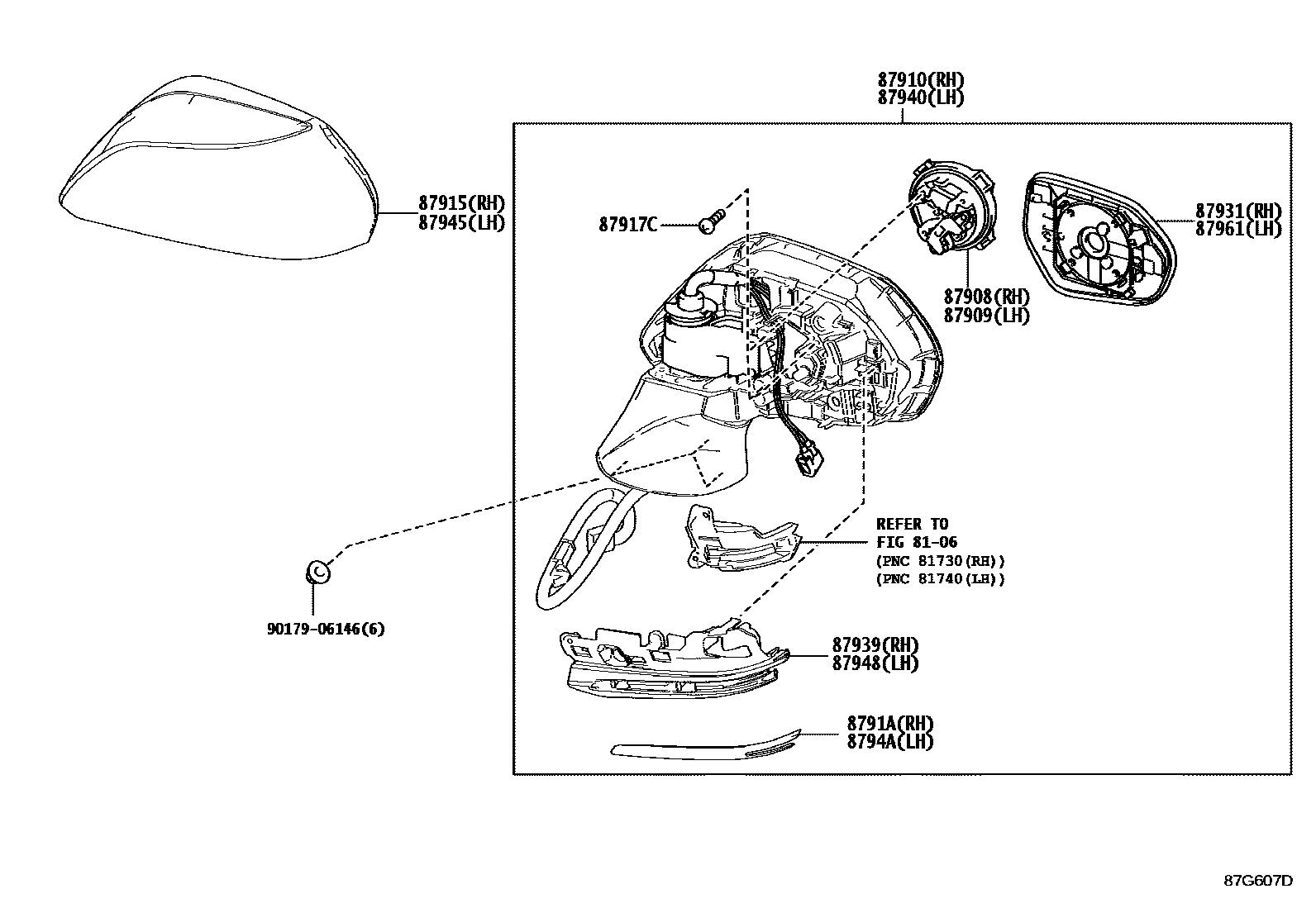 87910(RH)
87940(LH)

87915(RH)
87945(LH)

87917C

87931(RH)
87961(LH)

87908(RH)
87909(LH)

REFER TO
FIG 81-06
(PNC 81730(RH))
(PNC 81740(LH))

90179-06146(6)

87939(RH)
87948(LH)

8791A(RH)
8794A(LH)

87G607D