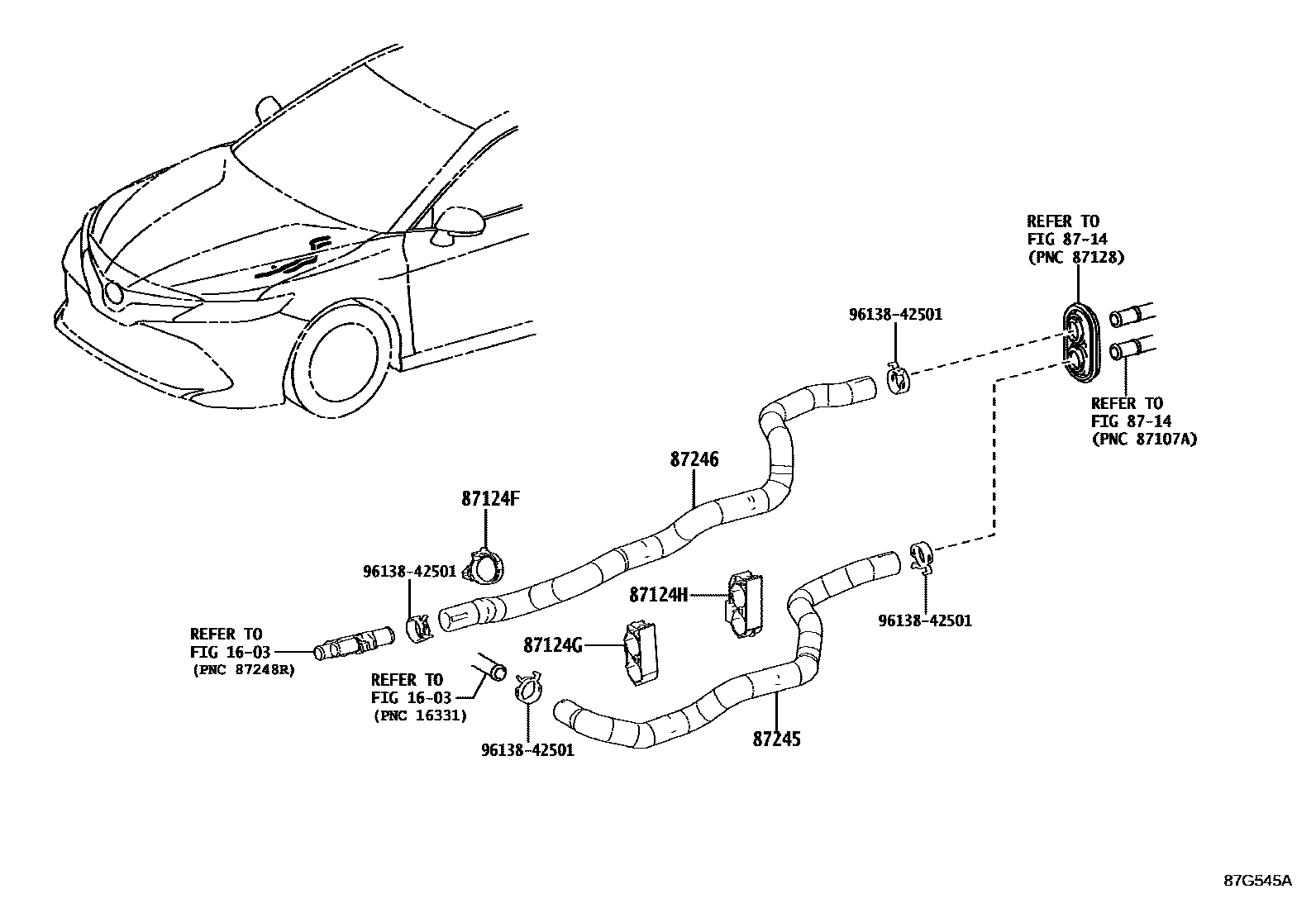 REFER TO
FIG 87-14
(PNC 87128)

96138-42501

REFER TO
FIG 87-14
(PNC 87107A)

87246

87124F

96138-42501

87124H

96138-42501

REFER TO
FIG 16-03
(PNC 87248R)

87124G

REFER TO
FIG 16-03
(PNC 16331)

96138-42501

87245

87G545A