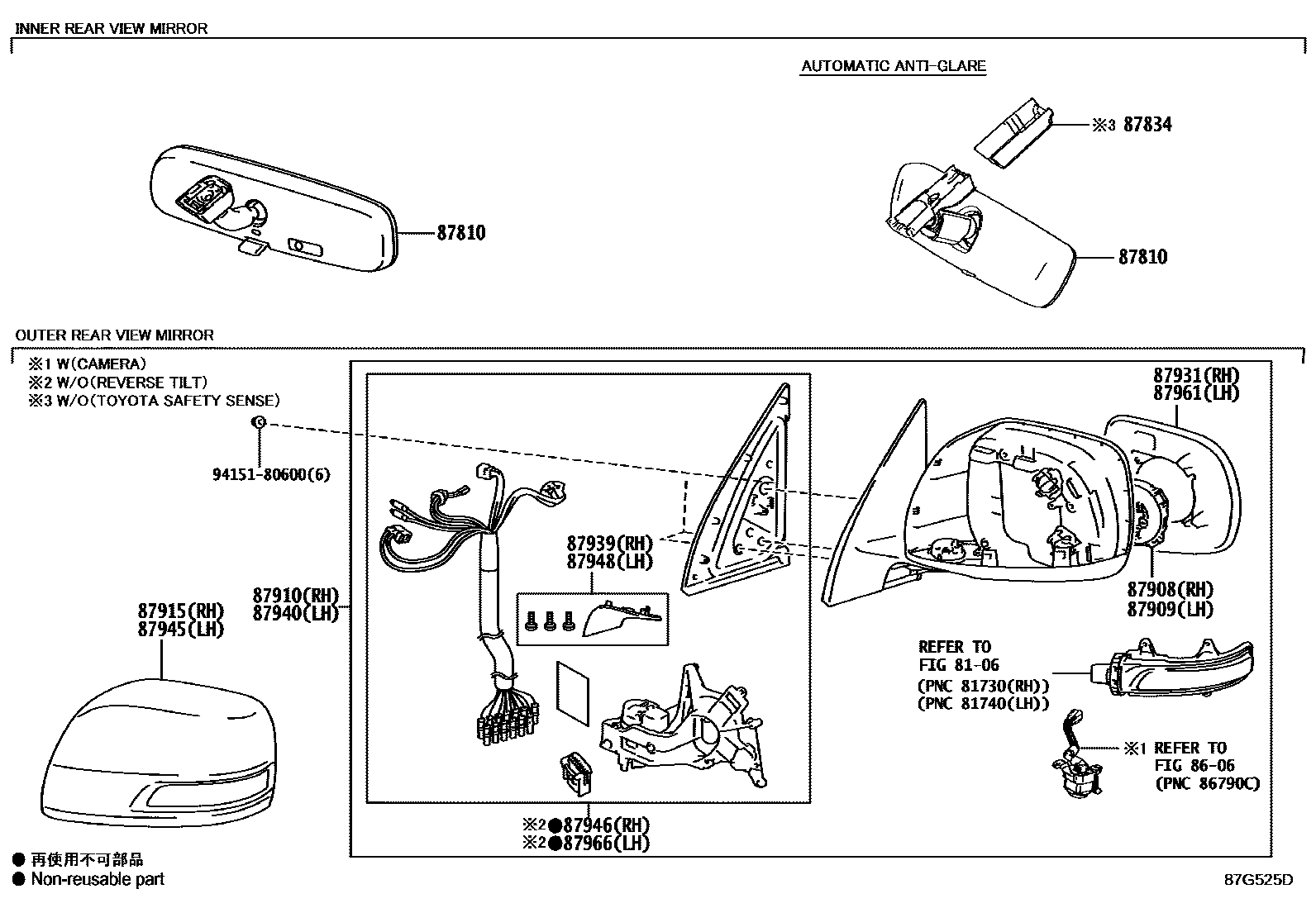 INNER REAR VIEW MIRROR

AUTOMATIC ANTI-GLARE

※3 87834

87810

87810

OUTER REAR VIEW MIRROR

※1 W(CAMERA)
※2 W/O(REVERSE TILT)
※3 W/O(TOYOTA SAFETY SENSE)

94151-80600(6)

87931(RH)
87961(LH)

87939(RH)
87948(LH)

87910(RH)
87940(LH)

87915(RH)
87945(LH)

87908(RH)
87909(LH)

REFER TO
FIG 81-06
(PNC 81730(RH))
(PNC 81740(LH))

※1 REFER TO
FIG 86-06
(PNC 86790C)

※2●87946(RH)
※2●87966(LH)

● 再使用不可部品
● Non-reusable part

87G525D