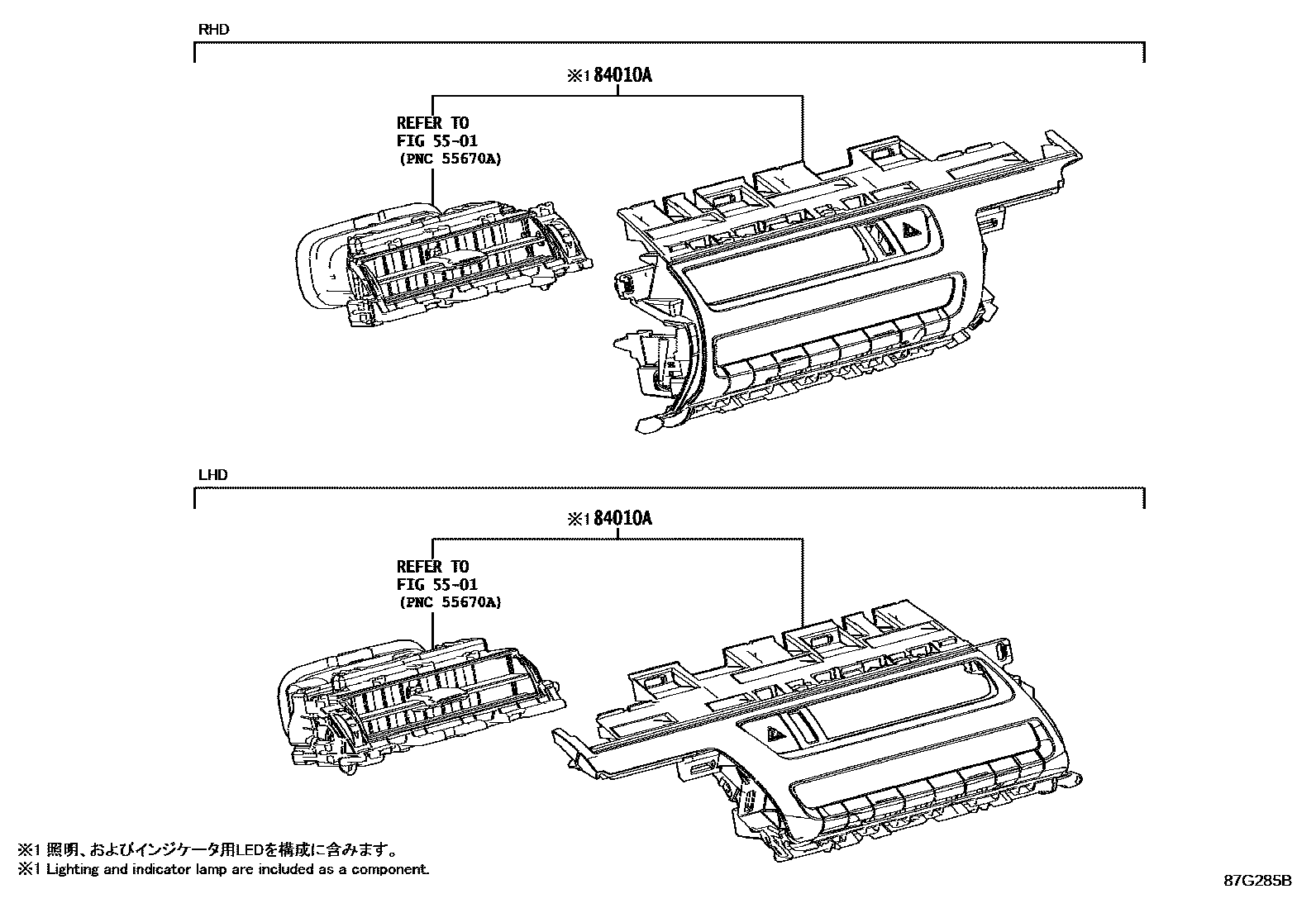 RHD

※1 84010A

REFER TO
FIG 55-01
(PNC 55670A)

LHD

※1 84010A

REFER TO
FIG 55-01
(PNC 55670A)

※1 照明、およびインジケータ用LEDを構成に含みます。
※1 Lighting and indicator lamp are included as a component.

87G285B