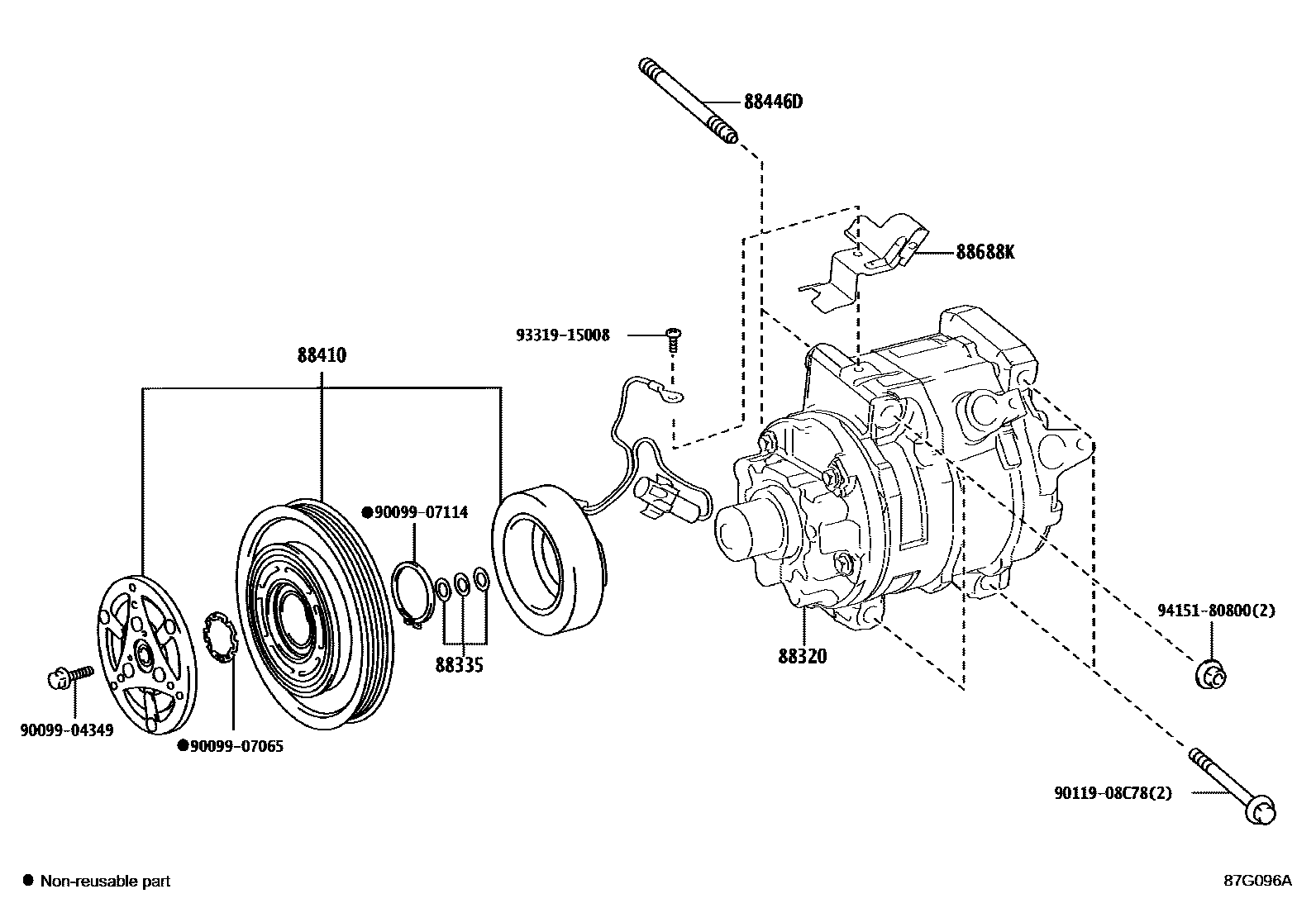 88446D

88688K

93319-15008

88410

●90099-07114

88335

88320

94151-80800(2)

90099-04349

●90099-07065

90119-08C78(2)

● Non-reusable part

87G096A