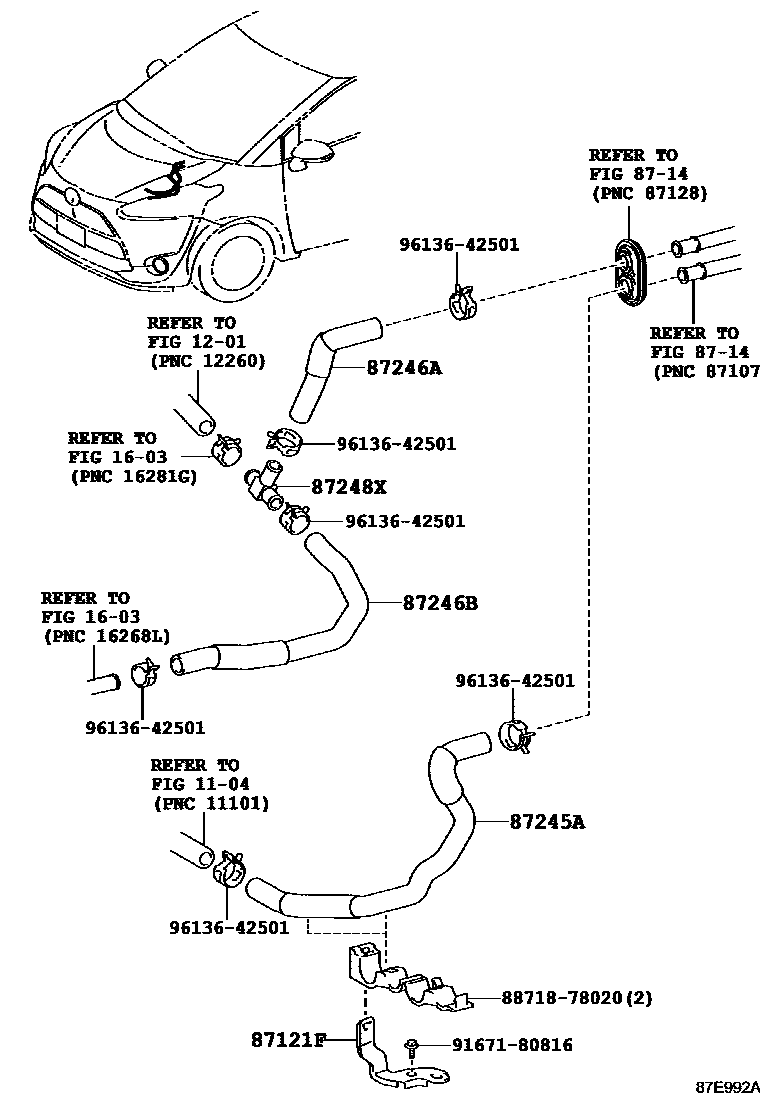 REFER TO
FIG 87-14
(PNC 87128)

96136-42501

REFER TO
FIG 87-14
(PNC 87107

REFER TO
FIG 12-01
(PNC 12260)

87246A

REFER TO
FIG 16-03
(PNC 16281G)

96136-42501

87248X

96136-42501

REFER TO
FIG 16-03
(PNC 16268L)

87246B

96136-42501

96136-42501

REFER TO
FIG 11-04
(PNC 11101)

87245A

96136-42501

88718-78020(2)

87121F

91671-80816

87E992A