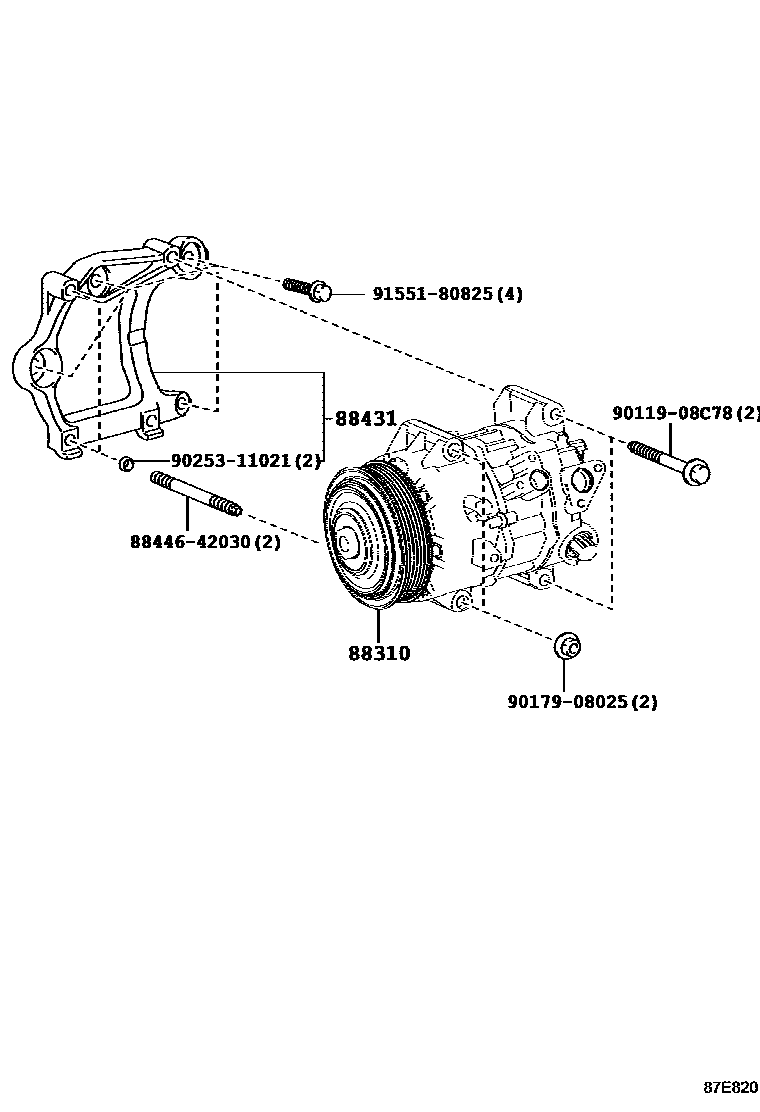 91551-80825 (4)

88431

90119-08C78 (2)

90253-11021 (2)

88446-42030 (2)

88310

90179-08025 (2)

87E820