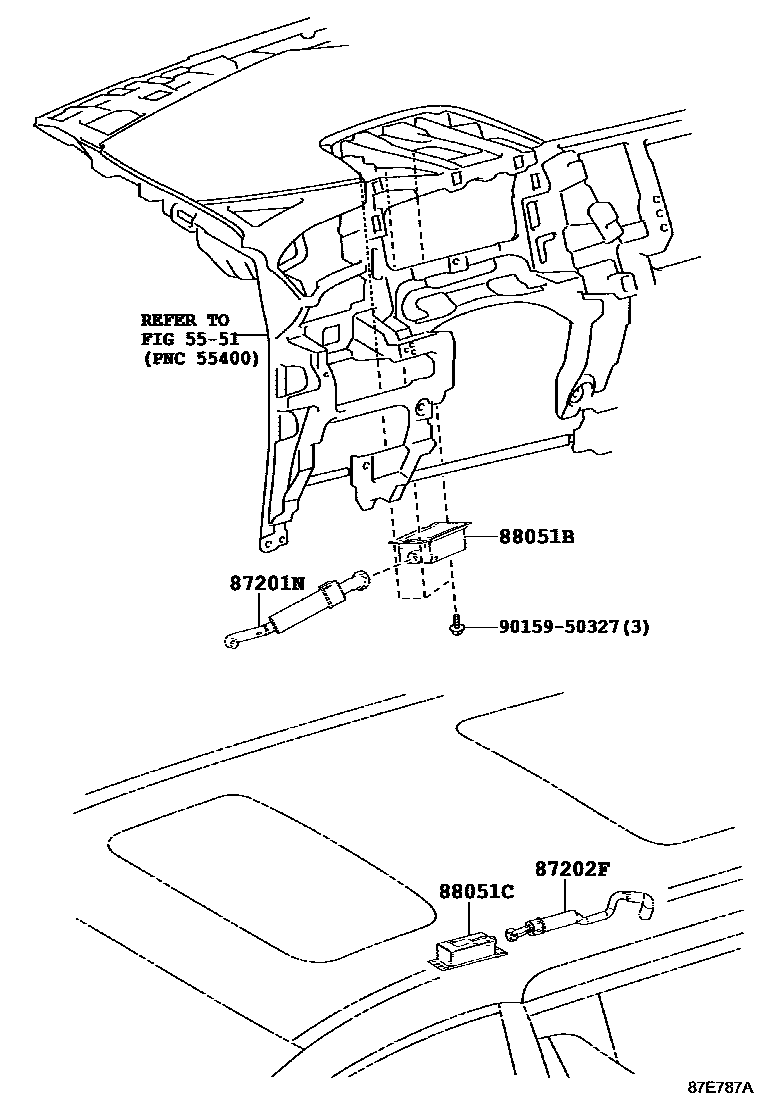 REFER TO
FIG 55-51
(PNC 55400)

88051B

87201N

90159-50327(3)

87202F

88051C

87E787A