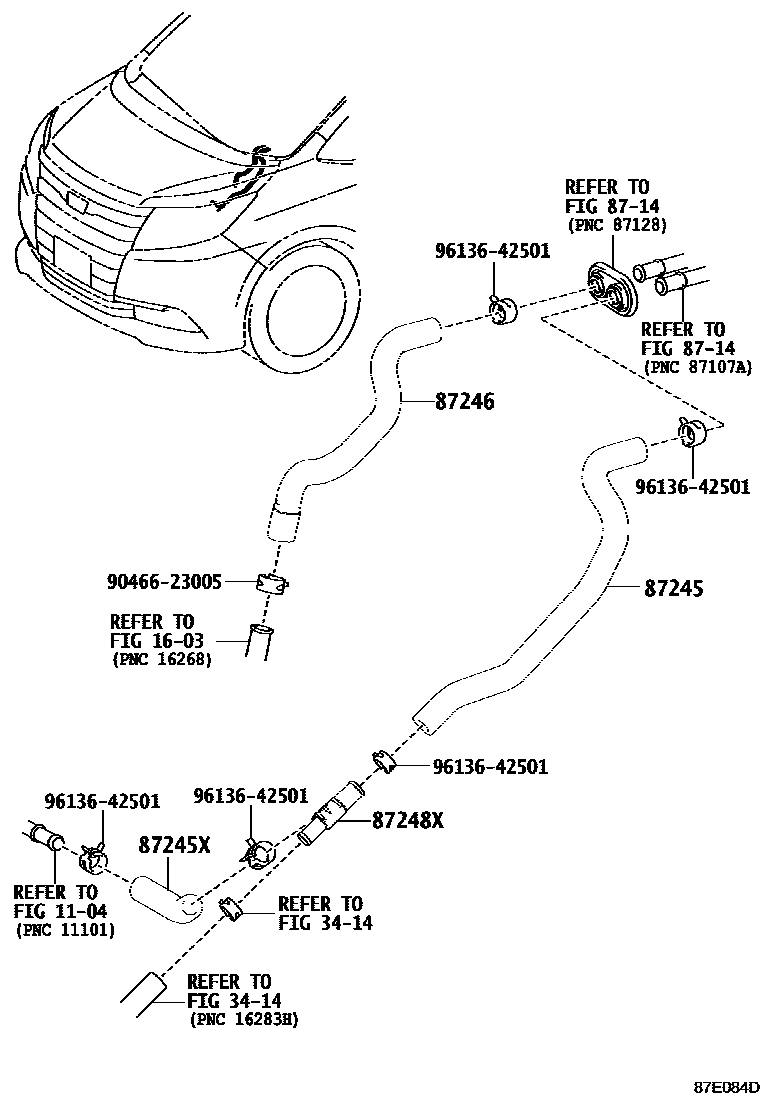 REFER TO
FIG 87-14
(PNC 87128)

96136-42501

REFER TO
FIG 87-14
(PNC 87107A)

87246

96136-42501

90466-23005

87245

REFER TO
FIG 16-03
(PNC 16268)

96136-42501

96136-42501

96136-42501

87248X

87245X

REFER TO
FIG 11-04
(PNC 11101)

REFER TO
FIG 34-14

REFER TO
FIG 34-14
(PNC 16283H)

87E084D