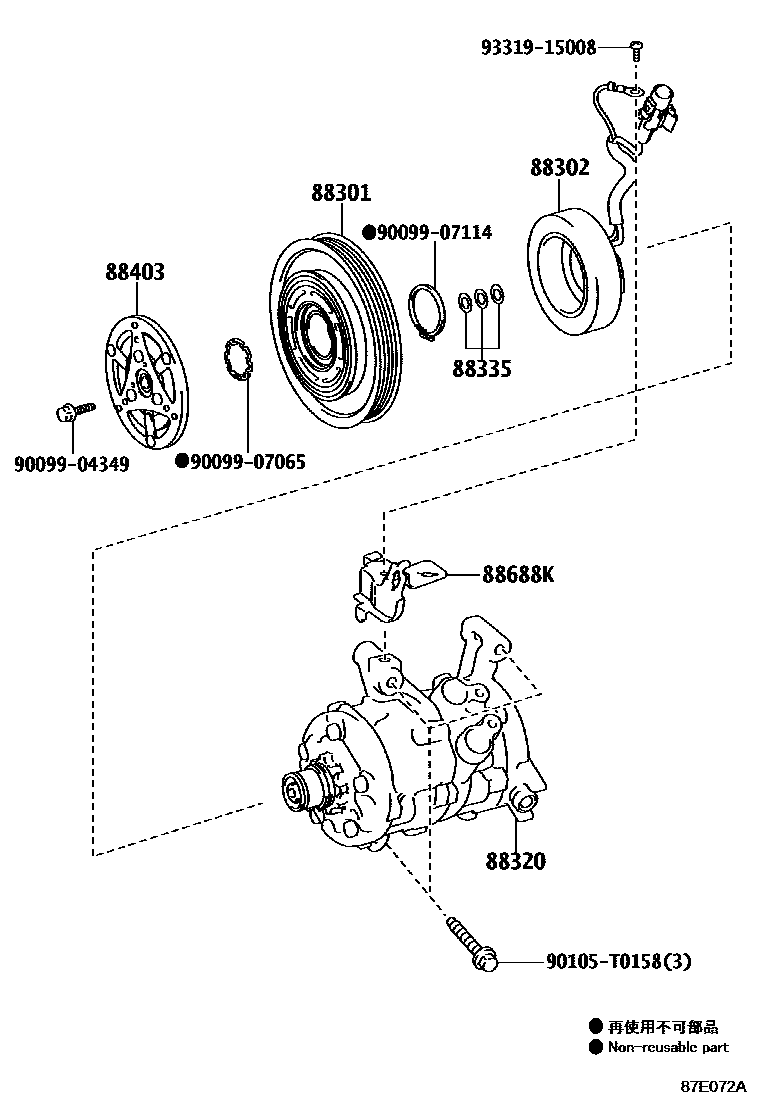 93319-15008

88302

88301

●90099-07114

88403

88335

90099-04349

●90099-07065

88688K

88320

90105-T0158(3)

● 再使用不可部品
● Non-reusable part

87E072A