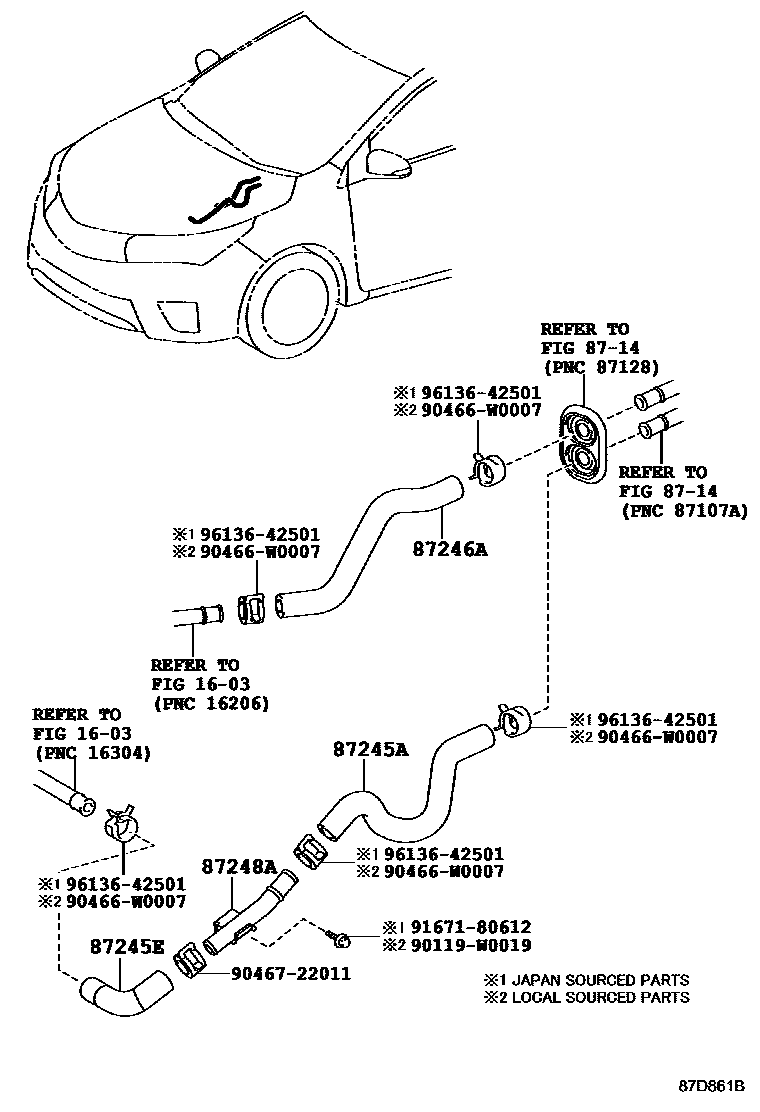 REFER TO
FIG 87-14
(PNC 87128)

※1 96136-42501
※2 90466-W0007

REFER TO
FIG 87-14
(PNC 87107A)

※1 96136-42501
※2 90466-W0007

87246A

REFER TO
FIG 16-03
(PNC 16206)

REFER TO
FIG 16-03
(PNC 16304)

※1 96136-42501
※2 90466-W0007

87245A

※1 96136-42501
※2 90466-W0007

87248A

※1 96136-42501
※2 90466-W0007

※1 91671-80612
※2 90119-W0019

87245E

90467-22011

※1 JAPAN SOURCED PARTS
※2 LOCAL SOURCED PARTS

87D861B