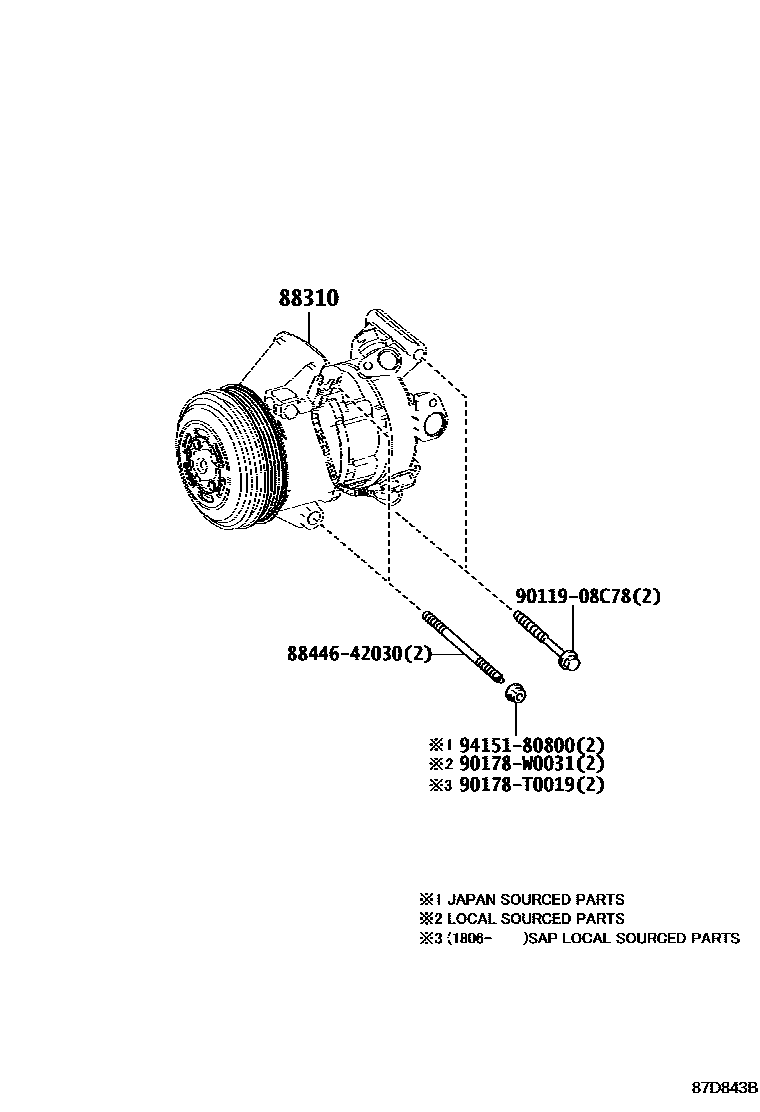 88310

90119-08C78(2)

88446-42030(2)

※1 94151-80800(2)
※2 90178-W0031(2)
※3 90178-T0019(2)

※1 JAPAN SOURCED PARTS
※2 LOCAL SOURCED PARTS
※3 (1806- )SAP LOCAL SOURCED PARTS

87D843B