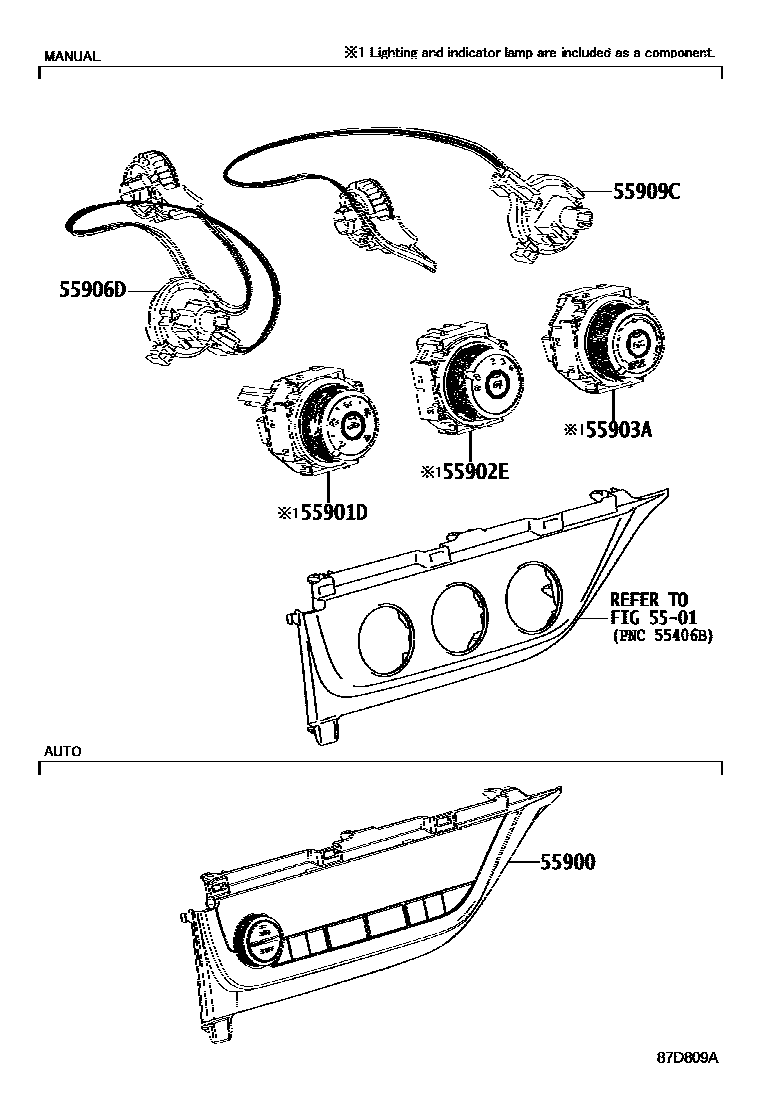 MANUAL

※1 Lighting and indicator lamp are included as a component.

55909C

55906D

※1 55903A

※1 55902E

※1 55901D

REFER TO FIG 55-01 (PNC 55406B)

AUTO

55900

87D809A