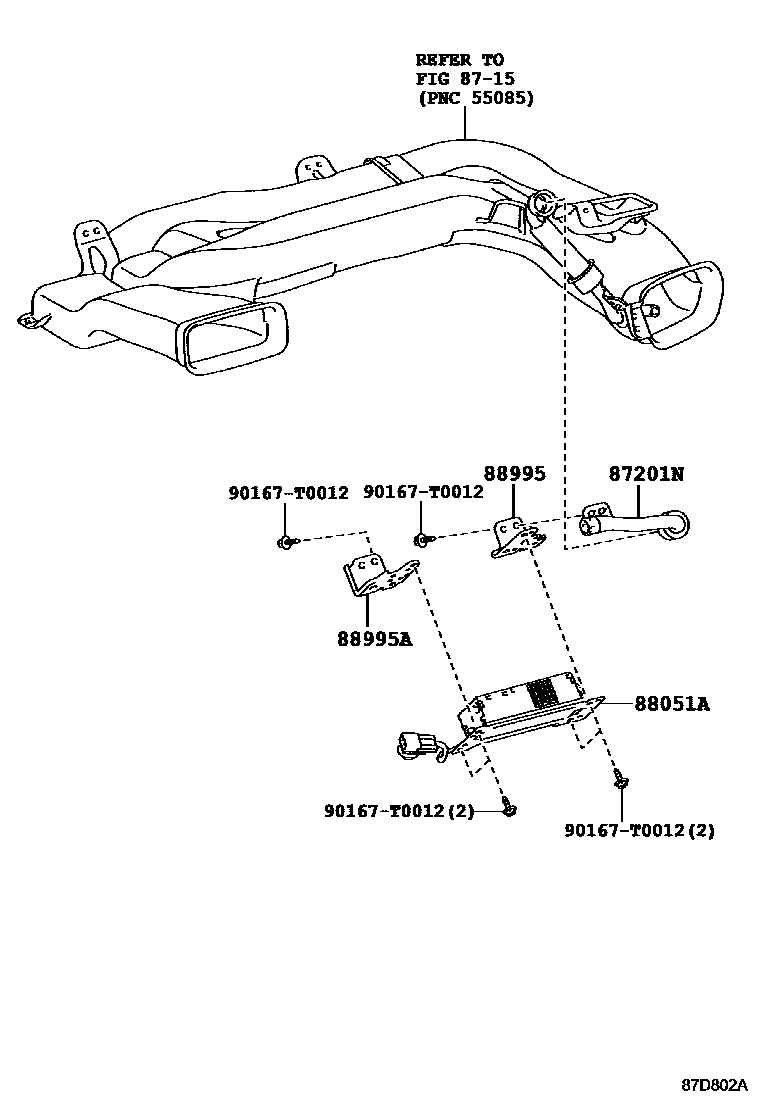 REFER TO
FIG 87-15
(PNC 55085)

90167-T0012
90167-T0012
88995
87201N
88995A
88051A
90167-T0012(2)
90167-T0012(2)

87D802A