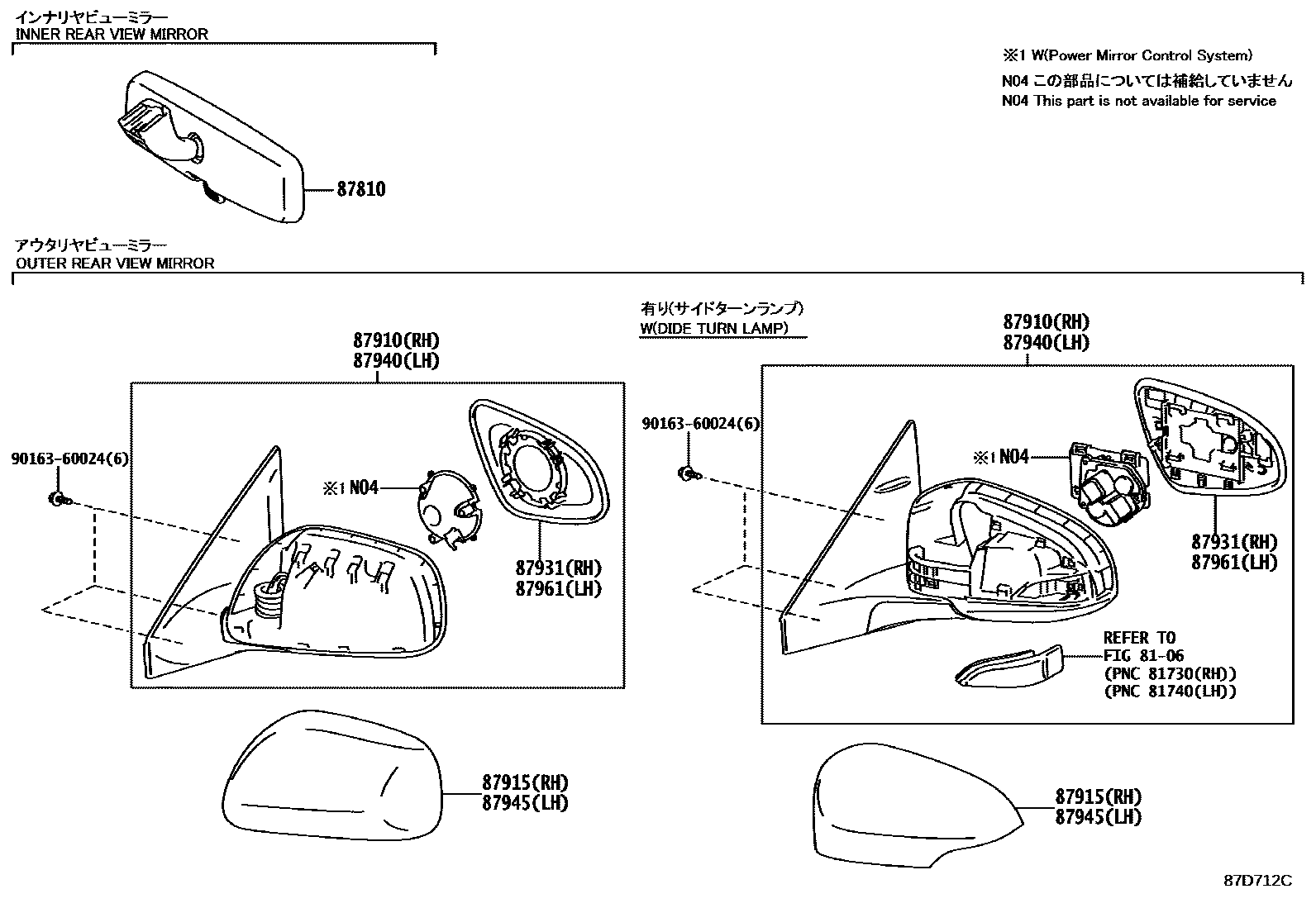 インナリヤビューミラー
INNER REAR VIEW MIRROR

※1 W(Power Mirror Control System)
N04 この部品については補給していません
N04 This part is not available for service

87810

アウタリヤビューミラー
OUTER REAR VIEW MIRROR

87910(RH)
87940(LH)

90163-60024(6)

※1 N04

87931(RH)
87961(LH)

87915(RH)
87945(LH)

有り(サイドターンランプ)
W(DIDE TURN LAMP)

87910(RH)
87940(LH)

90163-60024(6)

※1 N04

87931(RH)
87961(LH)

REFER TO
FIG 81-06
(PNC 81730(RH))
(PNC 81740(LH))

87915(RH)
87945(LH)

87D712C