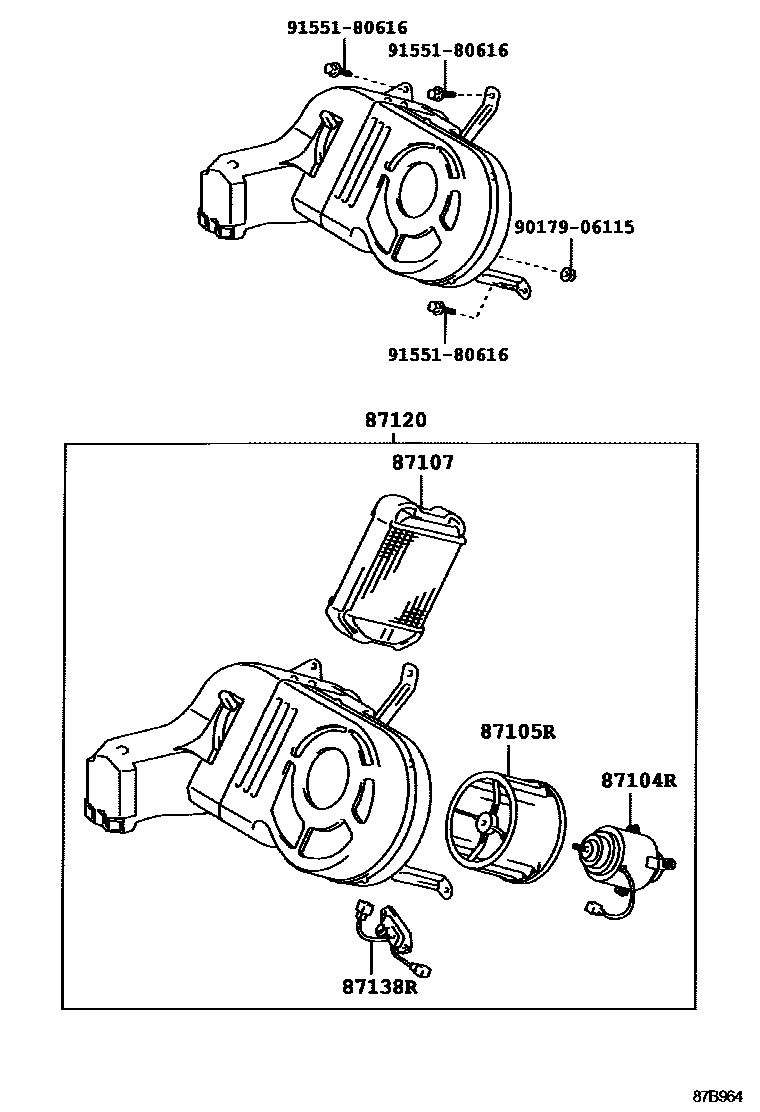 91551-80616
91551-80616
90179-06115
91551-80616
87120
87107
87105R
87104R
87138R
87B964