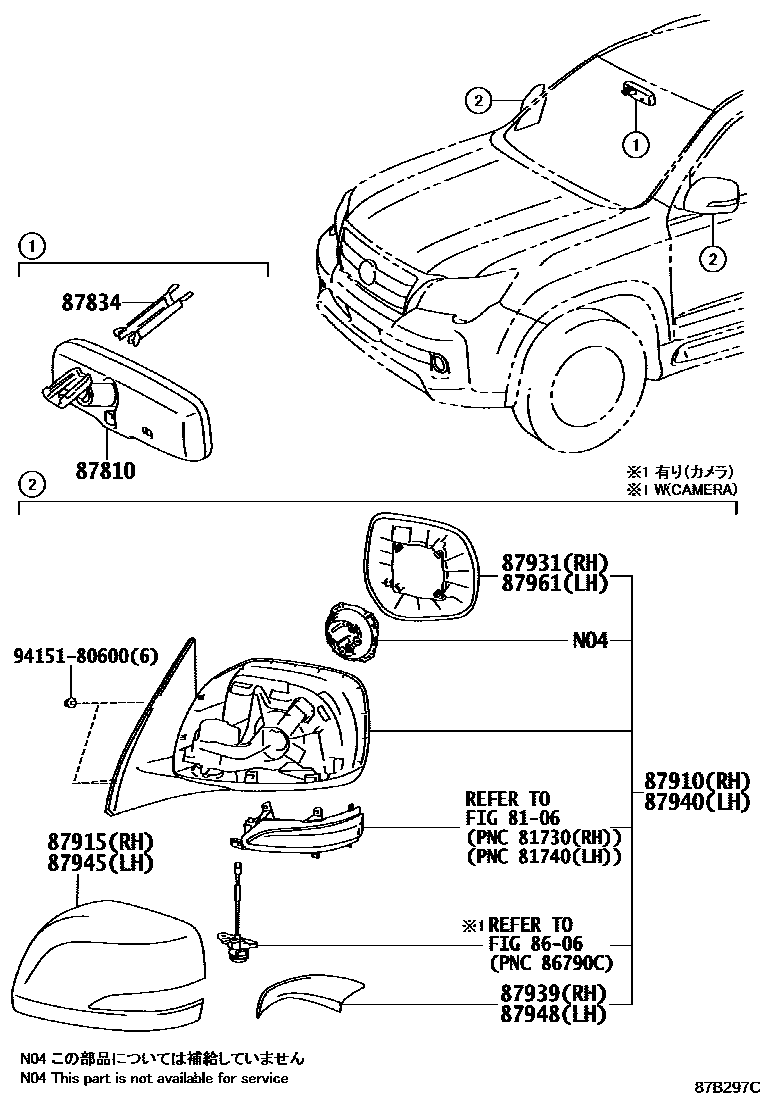 ②

①

②

①

87834

87810

②

※1 有り(カメラ)
※1 W(CAMERA)

87931(RH)
87961(LH)

N04

94151-80600(6)

87910(RH)
87940(LH)

REFER TO
FIG 81-06
(PNC 81730(RH))
(PNC 81740(LH))

87915(RH)
87945(LH)

※1 REFER TO
FIG 86-06
(PNC 86790C)

87939(RH)
87948(LH)

N04 この部品については補給していません
N04 This part is not available for service

87B297C