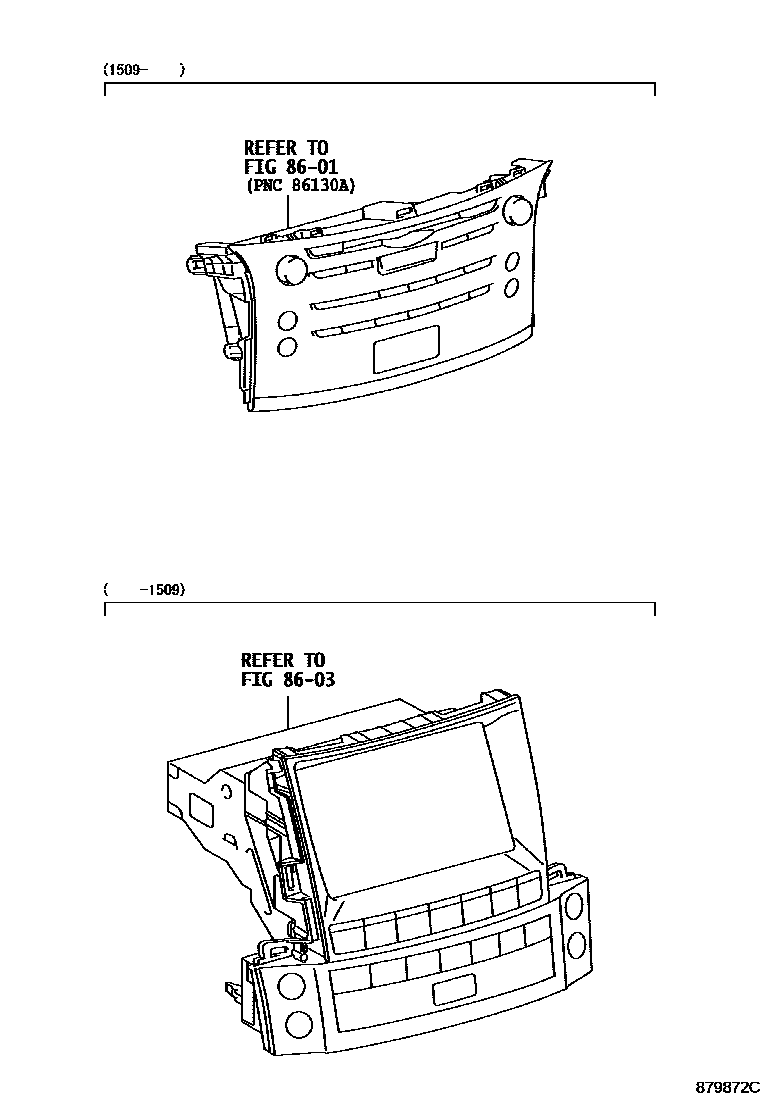 (1509- )

REFER TO
FIG 86-01
(PNC 86130A)

( -1509)

REFER TO
FIG 86-03

879872C