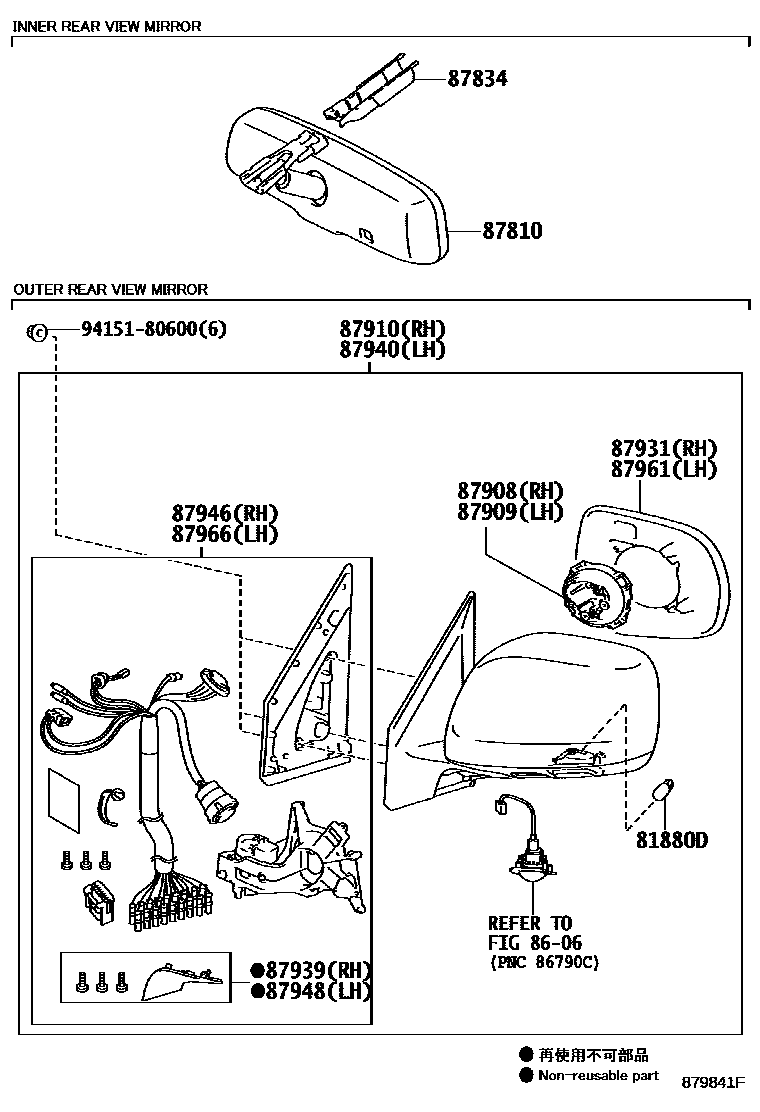 INNER REAR VIEW MIRROR

87834

87810

OUTER REAR VIEW MIRROR

94151-80600(6)

87910(RH)
87940(LH)

87931(RH)
87961(LH)

87908(RH)
87909(LH)

87946(RH)
87966(LH)

81880D

REFER TO
FIG 86-06
(PNC 86790C)

●87939(RH)
●87948(LH)

● 再使用不可部品
● Non-reusable part

879841F