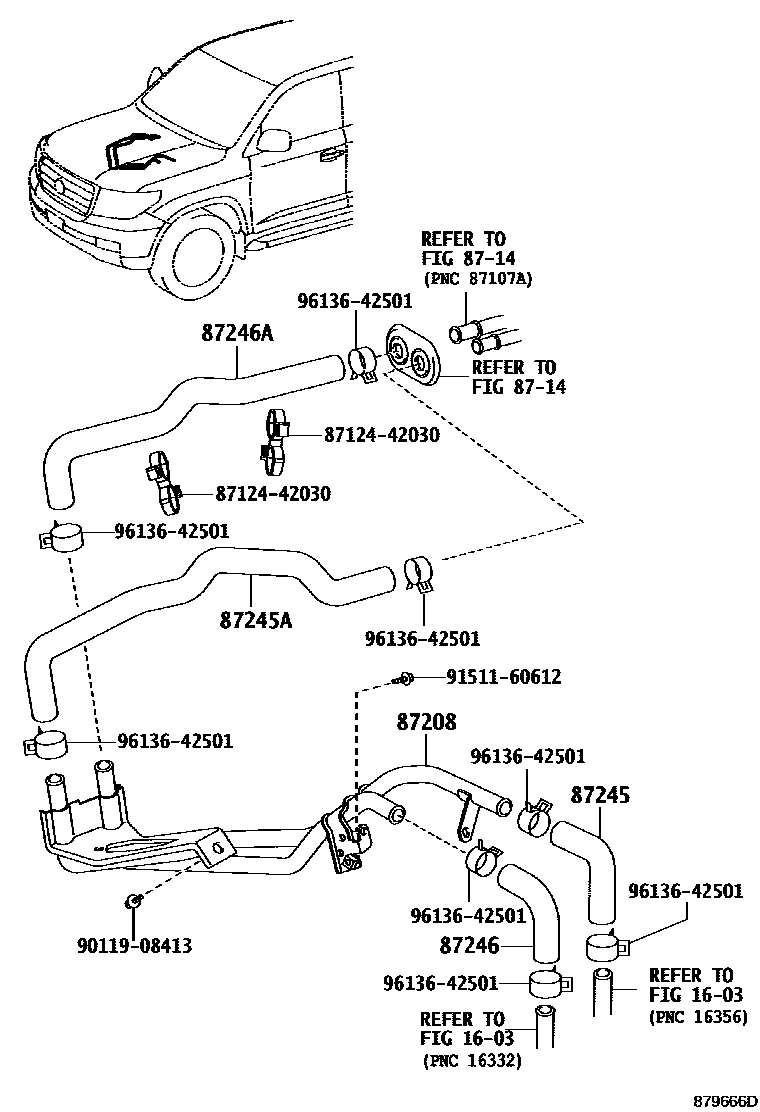 REFER TO
FIG 87-14
(PNC 87107A)

96136-42501

87246A

REFER TO
FIG 87-14

87124-42030

87124-42030

96136-42501

87245A

96136-42501

91511-60612

96136-42501

87208

96136-42501

87245

96136-42501

96136-42501

90119-08413

87246

96136-42501

REFER TO
FIG 16-03
(PNC 16356)

REFER TO
FIG 16-03
(PNC 16332)

879666D