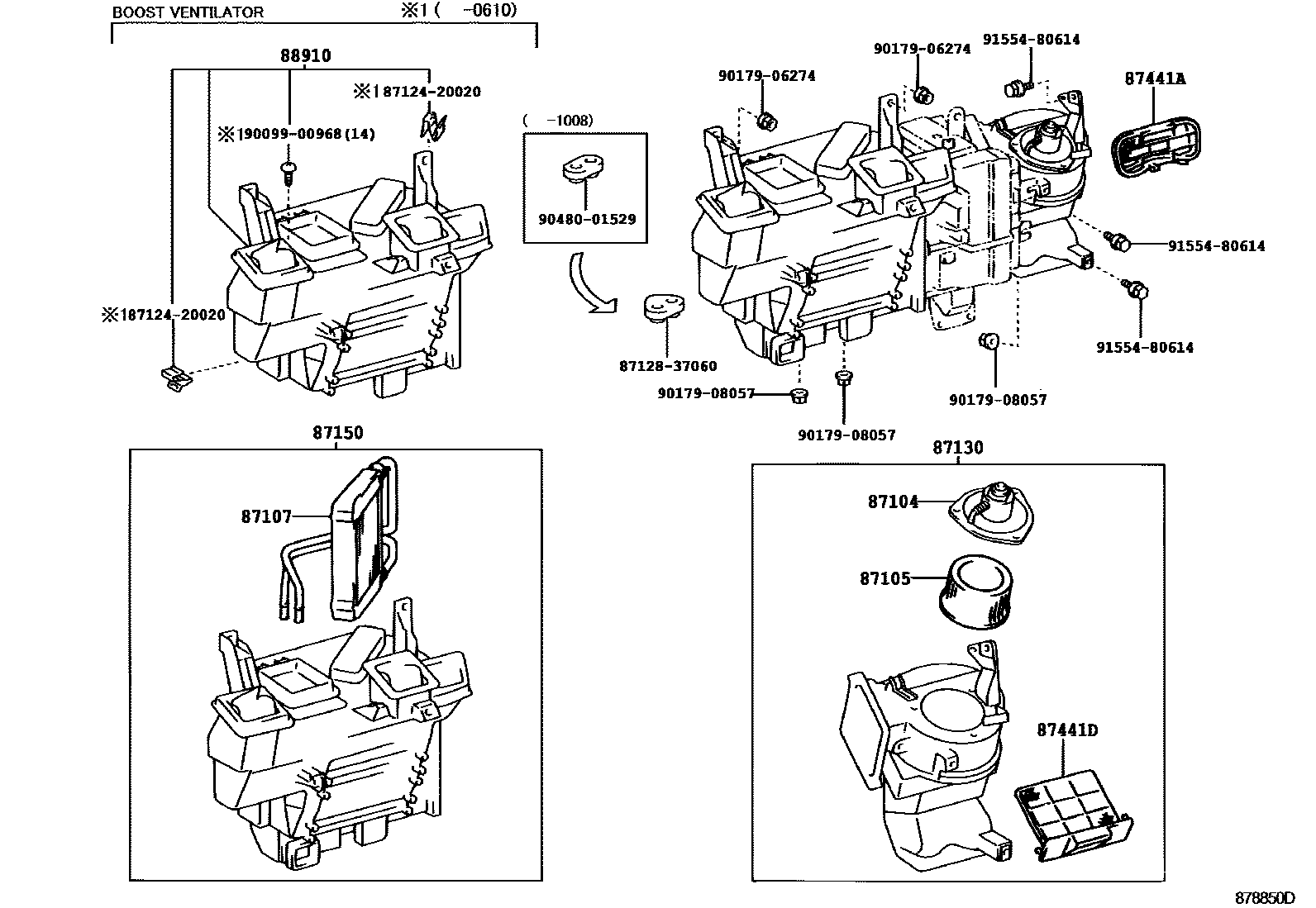 BOOST VENTILATOR ※1 ( -0610)

88910

※1 87124-20020

※1 90099-00968 (14)

※1 87124-20020

( -1008)

90480-01529

87128-37060

90179-06274

90179-06274

91554-80614

87441A

91554-80614

91554-80614

90179-08057

90179-08057

90179-08057

87150

87107

87130

87104

87105

87441D

878850D