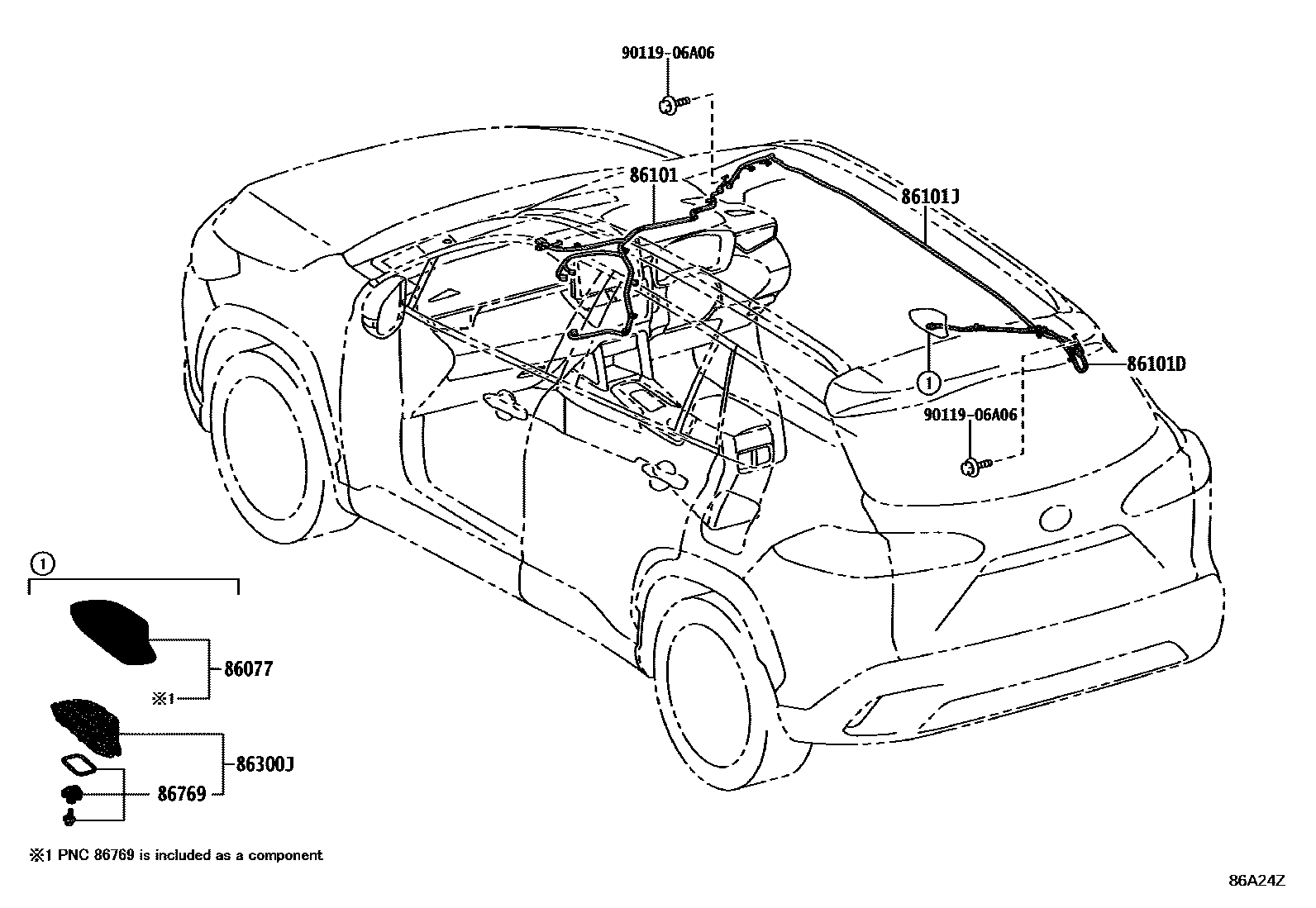 90119-06A06

86101

86101J

86101D

①

90119-06A06

①

86077

※1

86300J

86769

※1 PNC 86769 is included as a component

86A24Z