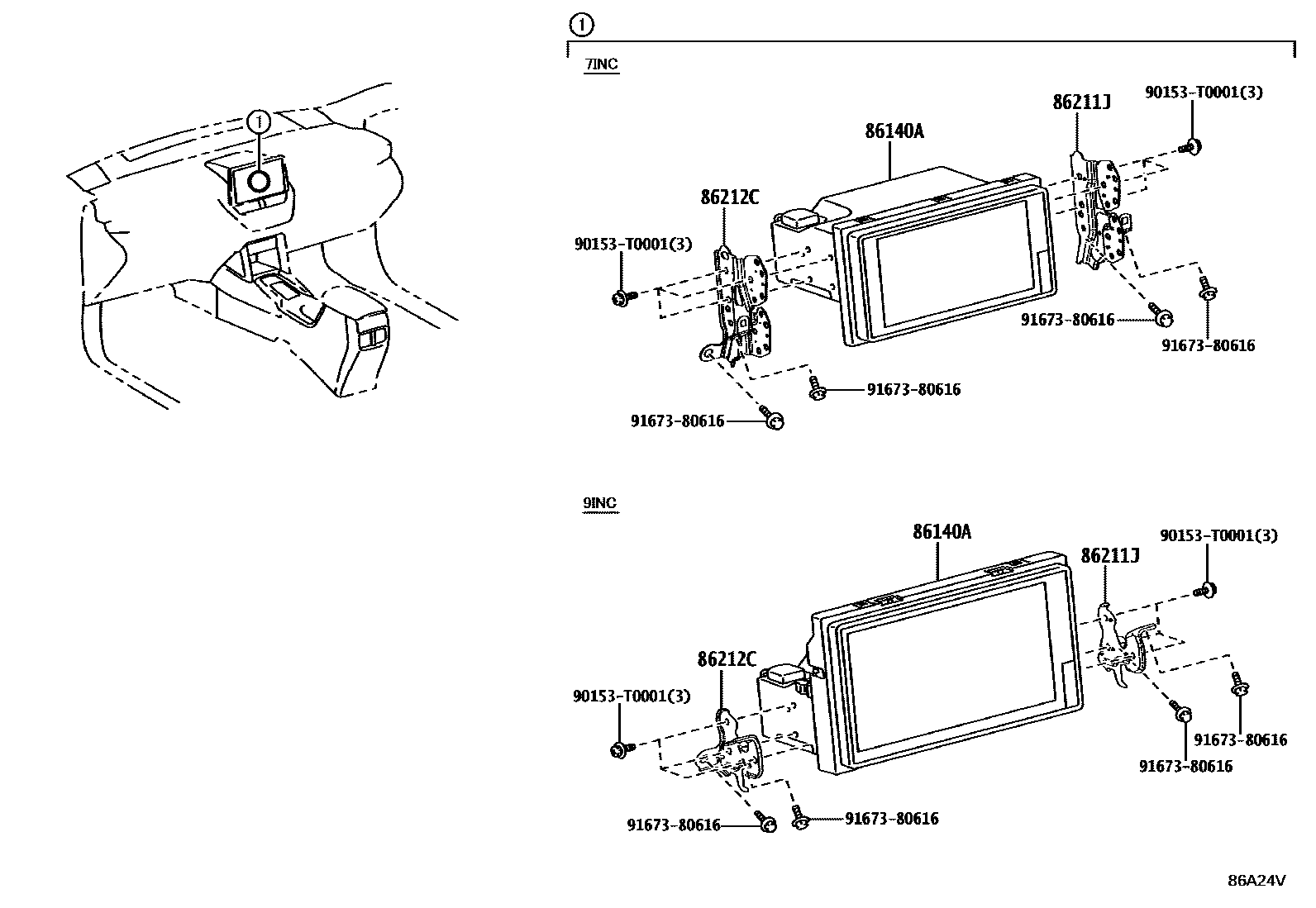 1

1

7INC

86140A

86211J

90153-T0001(3)

86212C

90153-T0001(3)

91673-80616

91673-80616

91673-80616

91673-80616

9INC

86140A

86211J

90153-T0001(3)

86212C

90153-T0001(3)

91673-80616

91673-80616

91673-80616

91673-80616

86A24V