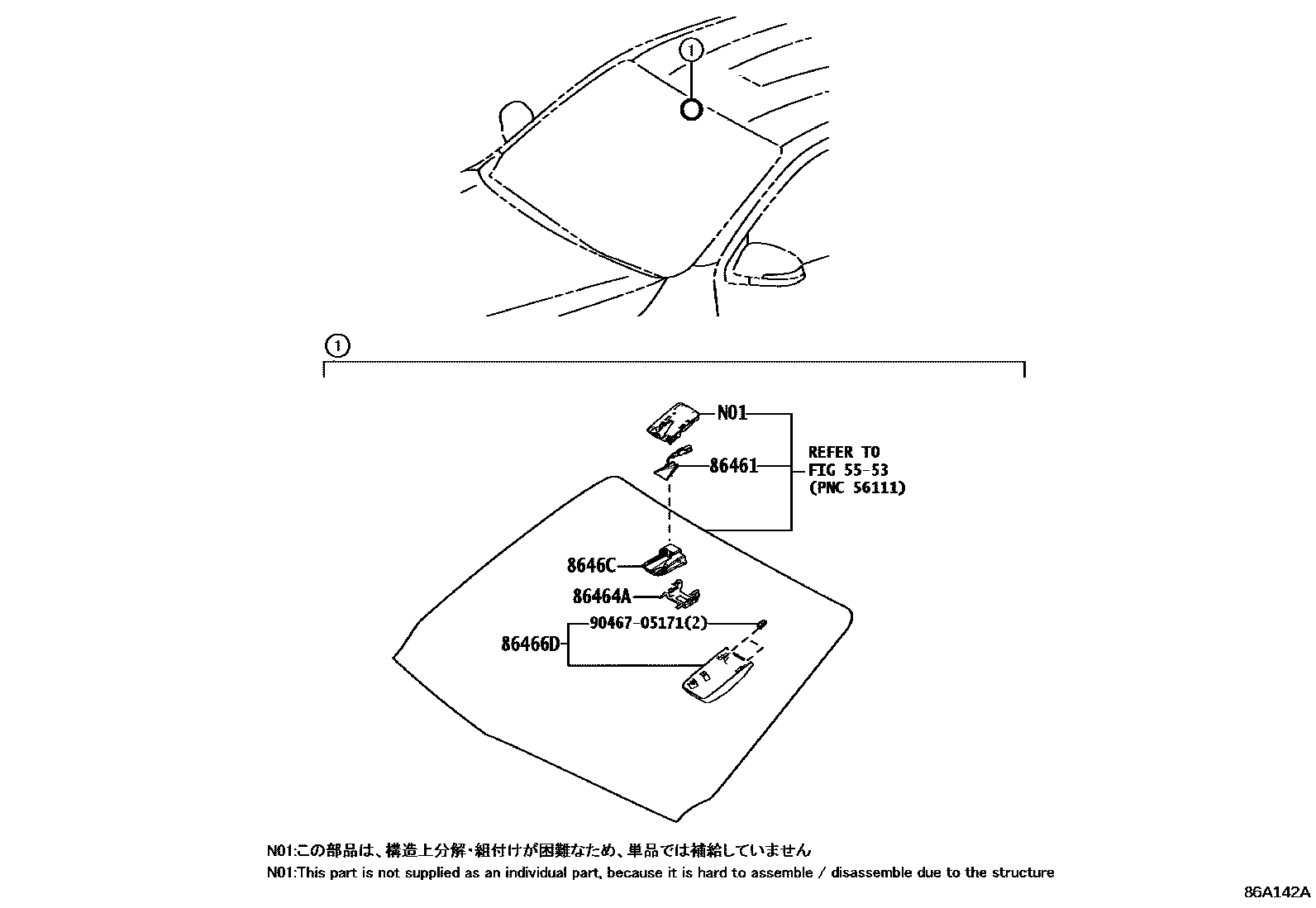 1

1

N01

86461

REFER TO FIG 55-53 (PNC 56111)

8646C

86464A

90467-05171(2)

86466D

N01:この部品は、構造上分解・組付けが困難なため、単品では補給していません

N01:This part is not supplied as an individual part, because it is hard to assemble / disassemble due to the structure

86A142A