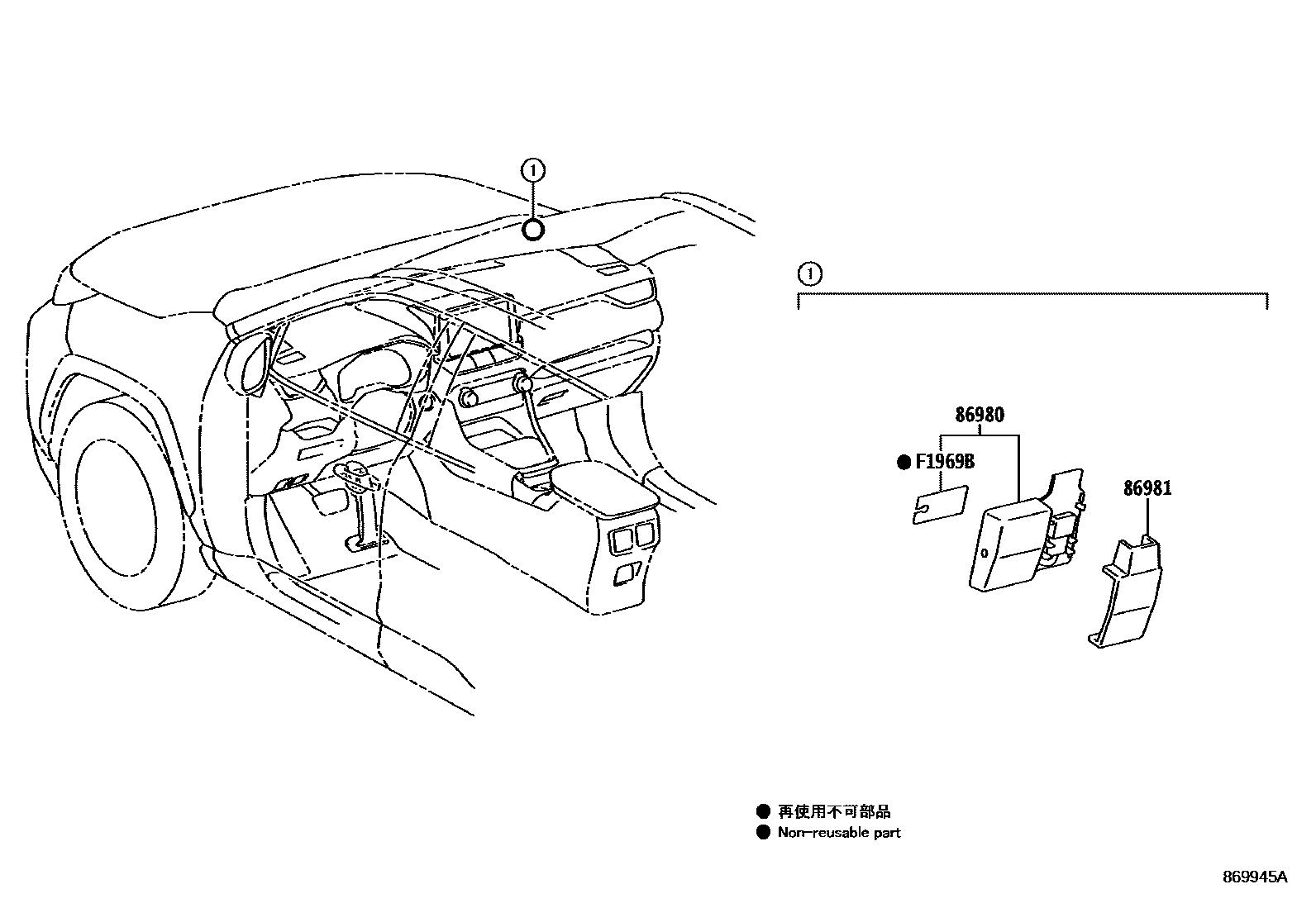 ①

①

86980

● F1969B

86981

● 再使用不可部品
● Non-reusable part

869945A