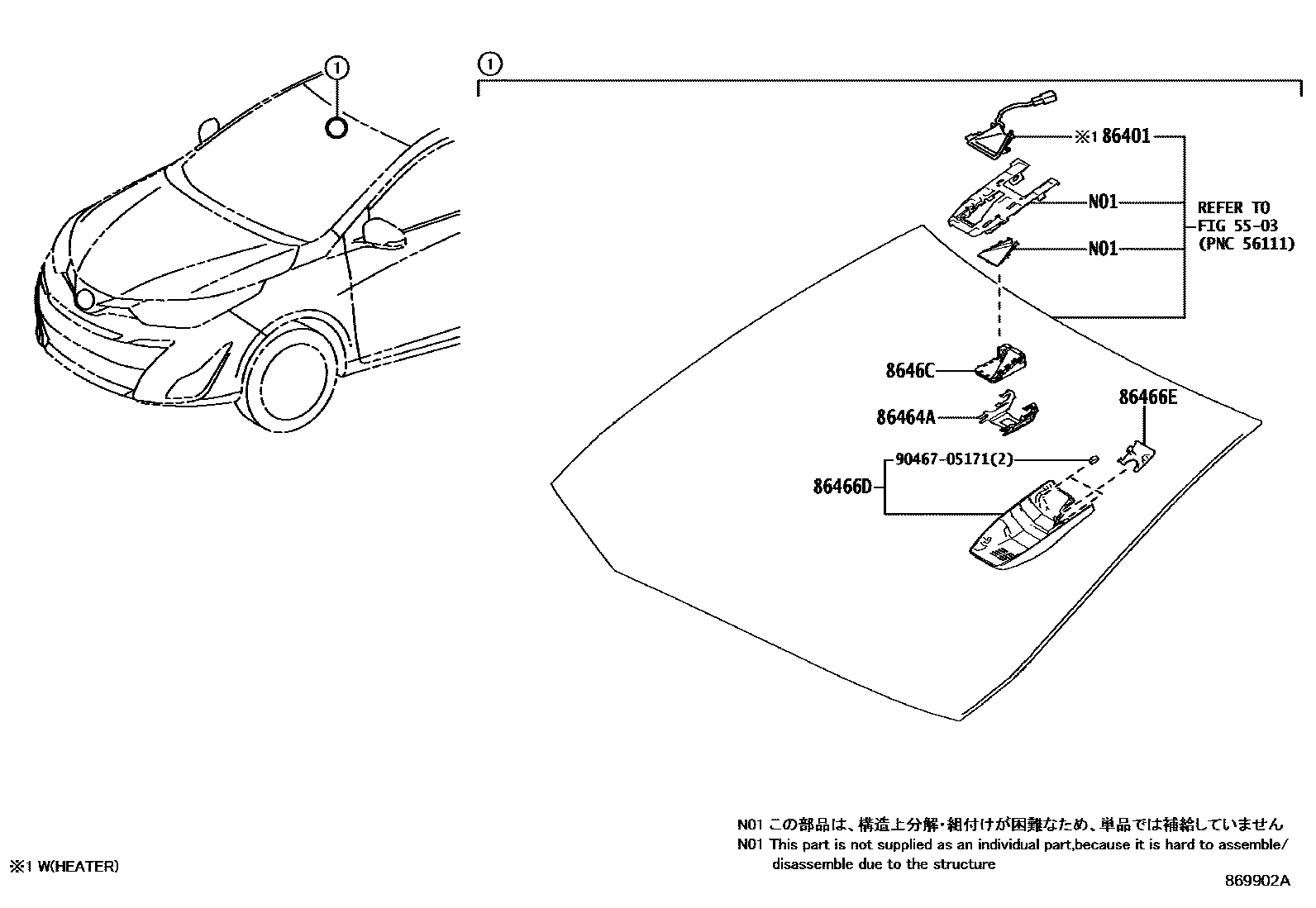 ①

①

※1 86401

N01

N01

REFER TO FIG 55-03 (PNC 56111)

8646C

86464A

86466E

90467-05171(2)

86466D

N01 この部品は、構造上分解・組付けが困難なため、単品では補給していません
N01 This part is not supplied as an individual part,because it is hard to assemble/ disassemble due to the structure

※1 W(HEATER)

869902A