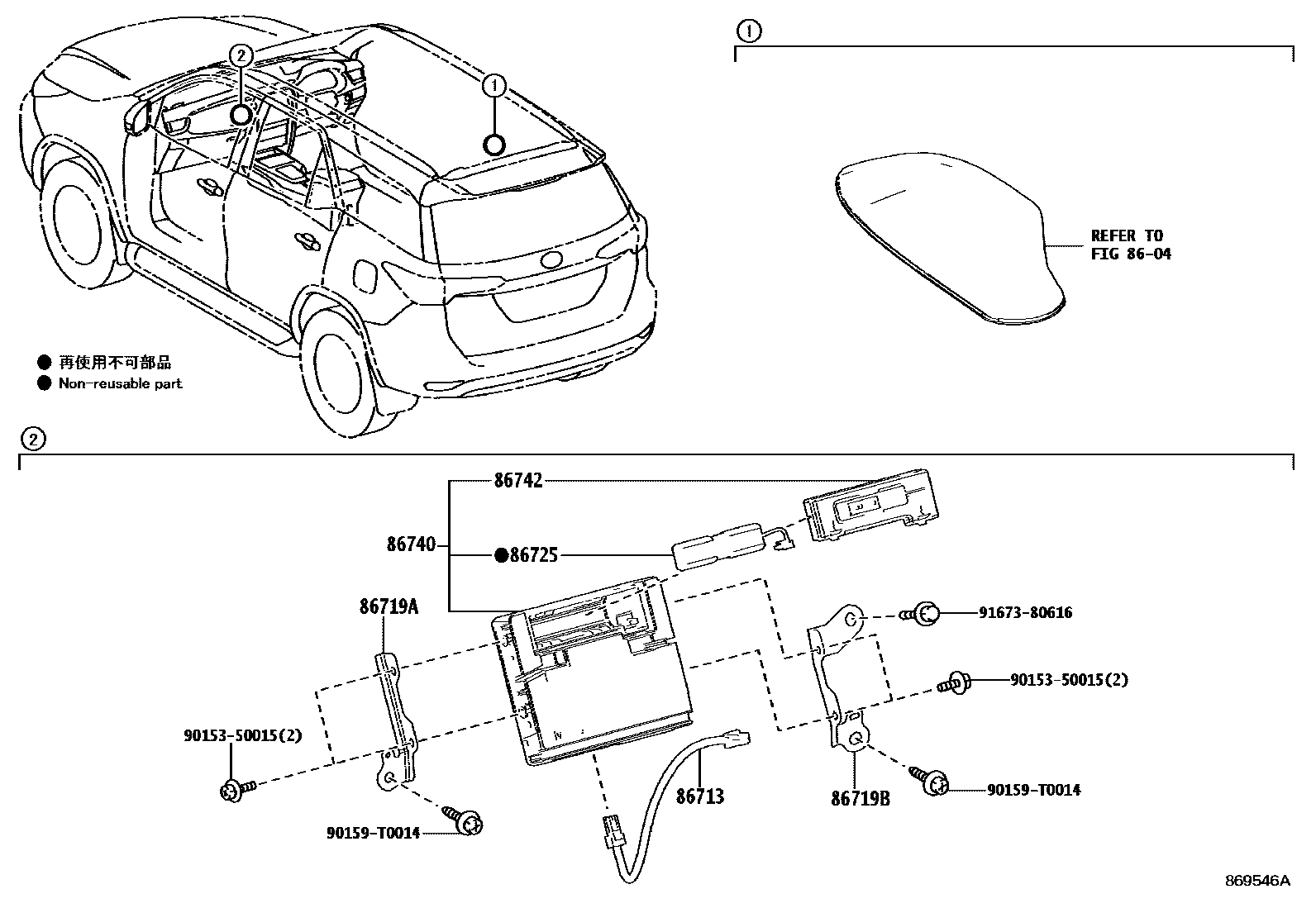 2
1

1

REFER TO
FIG 86-04

● 再使用不可部品
● Non-reusable part

2

86742
86740
●86725
86719A
91673-80616
90153-50015(2)
90153-50015(2)
86713
86719B
90159-T0014
90159-T0014

869546A