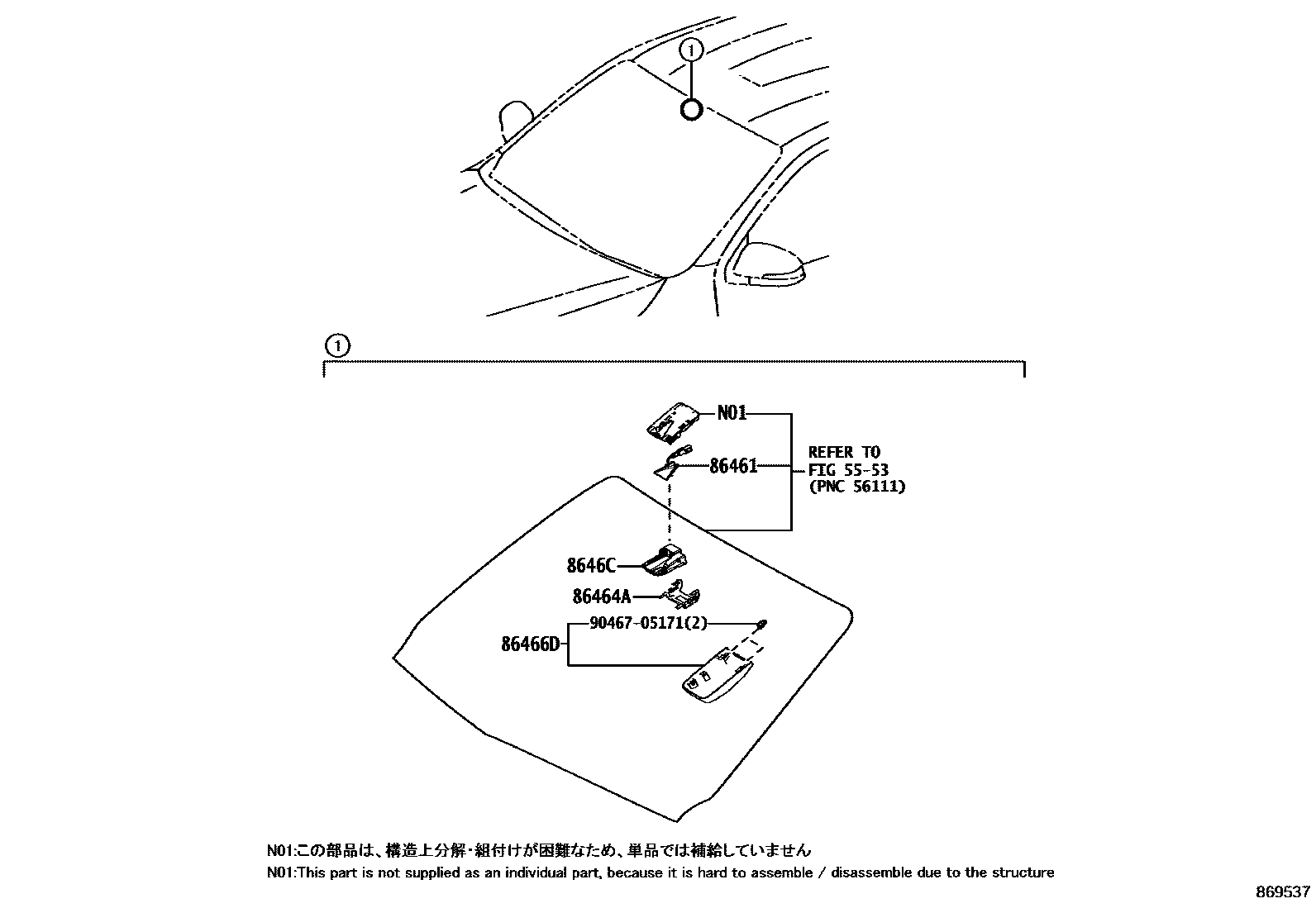 1

1

N01

86461

REFER TO FIG 55-53 (PNC 56111)

8646C

86464A

90467-05171(2)

86466D

N01:この部品は、構造上分解・組付けが困難なため、単品では補給していません
N01:This part is not supplied as an individual part, because it is hard to assemble / disassemble due to the structure

869537