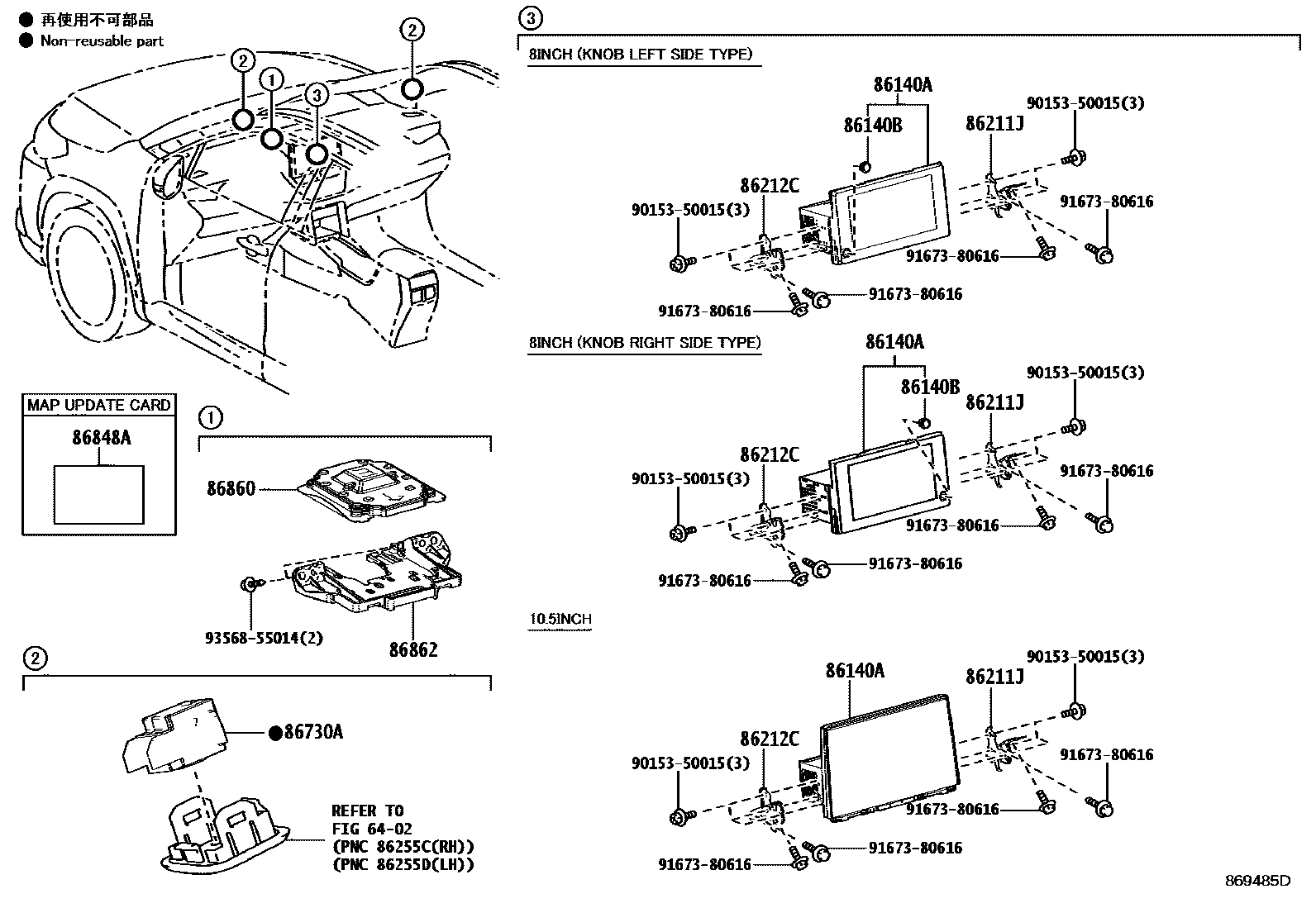 ● 再使用不可部品
● Non-reusable part

2
1
3
2

MAP UPDATE CARD
86848A

1
86860
93568-55014(2)
86862

2
●86730A
REFER TO
FIG 64-02
(PNC 86255C(RH))
(PNC 86255D(LH))

3
8INCH (KNOB LEFT SIDE TYPE)
86140A
86140B
86211J
90153-50015(3)
86212C
90153-50015(3)
91673-80616
91673-80616
91673-80616
91673-80616

8INCH (KNOB RIGHT SIDE TYPE)
86140A
86140B
86211J
90153-50015(3)
86212C
90153-50015(3)
91673-80616
91673-80616
91673-80616
91673-80616

10.5INCH
86140A
86211J
90153-50015(3)
86212C
90153-50015(3)
91673-80616
91673-80616
91673-80616
91673-80616

869485D