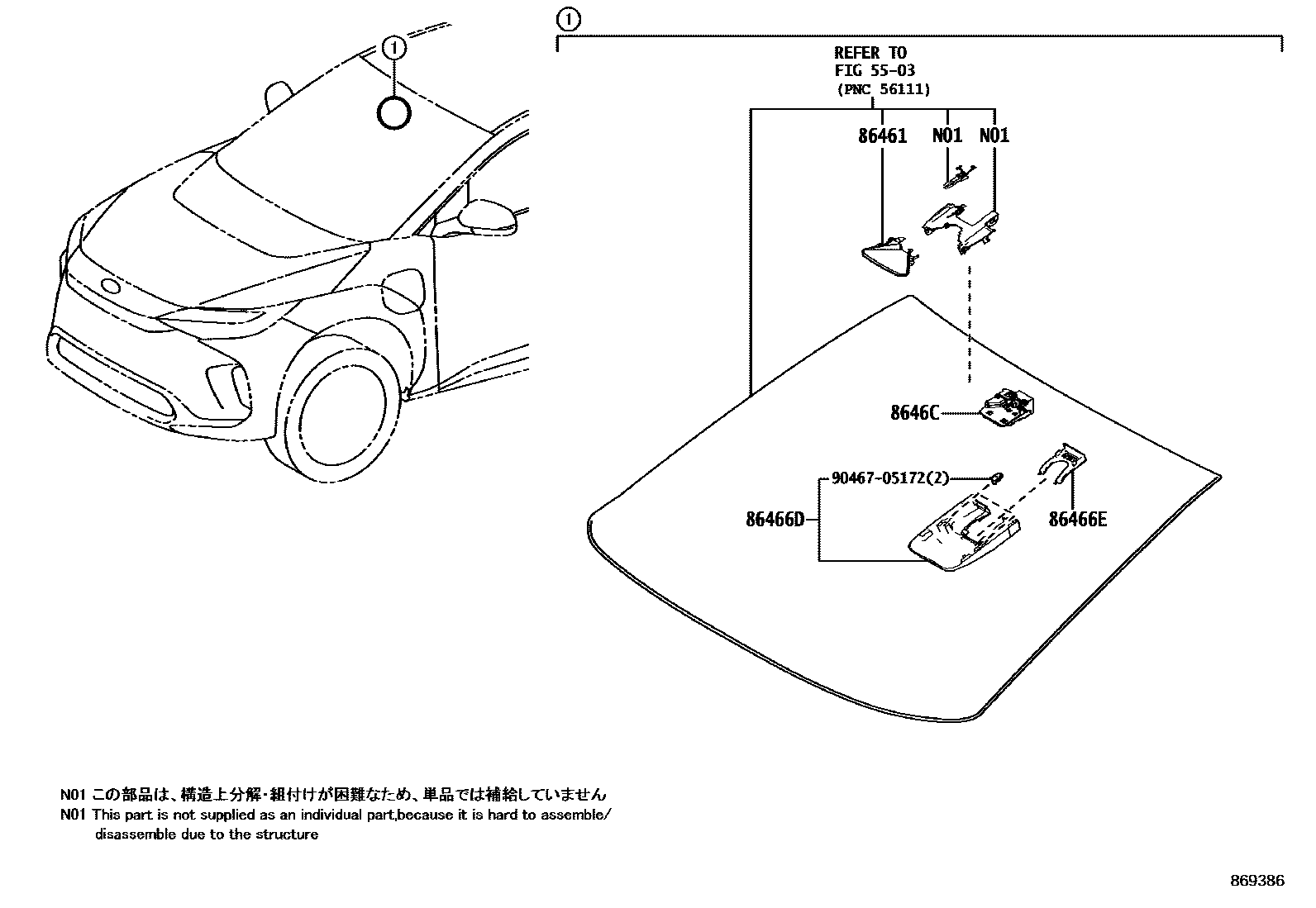 1

1

REFER TO
FIG 55-03
(PNC 56111)

86461 N01 N01

8646C

90467-05172(2)

86466D

86466E

N01 この部品は、構造上分解・組付けが困難なため、単品では補給していません
N01 This part is not supplied as an individual part,because it is hard to assemble/ disassemble due to the structure

869386