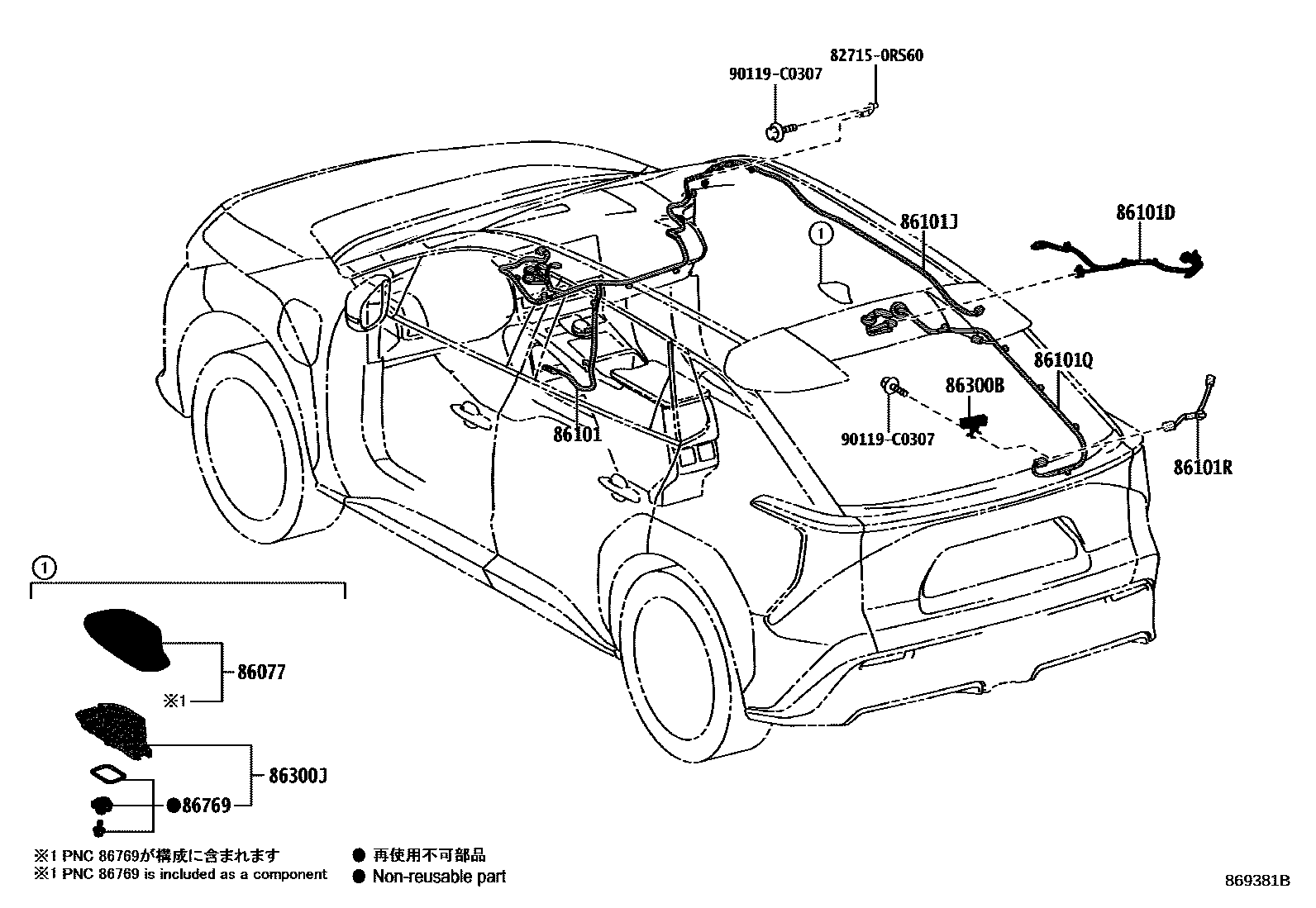 82715-0RS60
90119-C0307
86101J
86101D
①
86101Q
86300B
90119-C0307
86101
86101R
①
86077
※1
86300J
●86769
※1 PNC 86769が構成に含まれます
※1 PNC 86769 is included as a component
● 再使用不可部品
● Non-reusable part
869381B