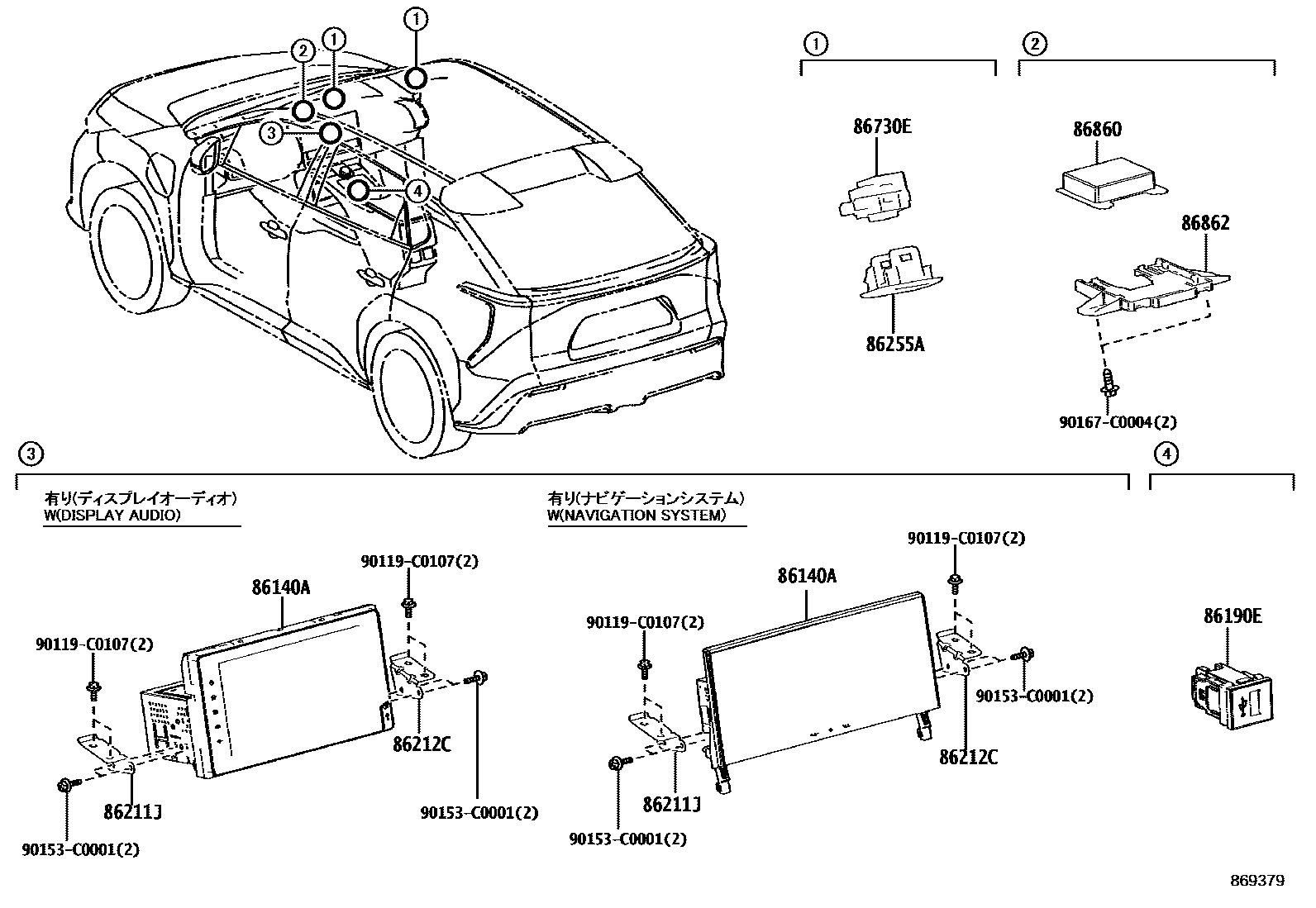 2
1
1
3
4

1

86730E

86255A

2

86860

86862

90167-C0004(2)

3

有り(ディスプレイオーディオ)
W(DISPLAY AUDIO)

90119-C0107(2)

86140A

90119-C0107(2)

86212C

86211J

90153-C0001(2)

90153-C0001(2)

有り(ナビゲーションシステム)
W(NAVIGATION SYSTEM)

90119-C0107(2)

86140A

90119-C0107(2)

90153-C0001(2)

86212C

86211J

90153-C0001(2)

4

86190E

869379