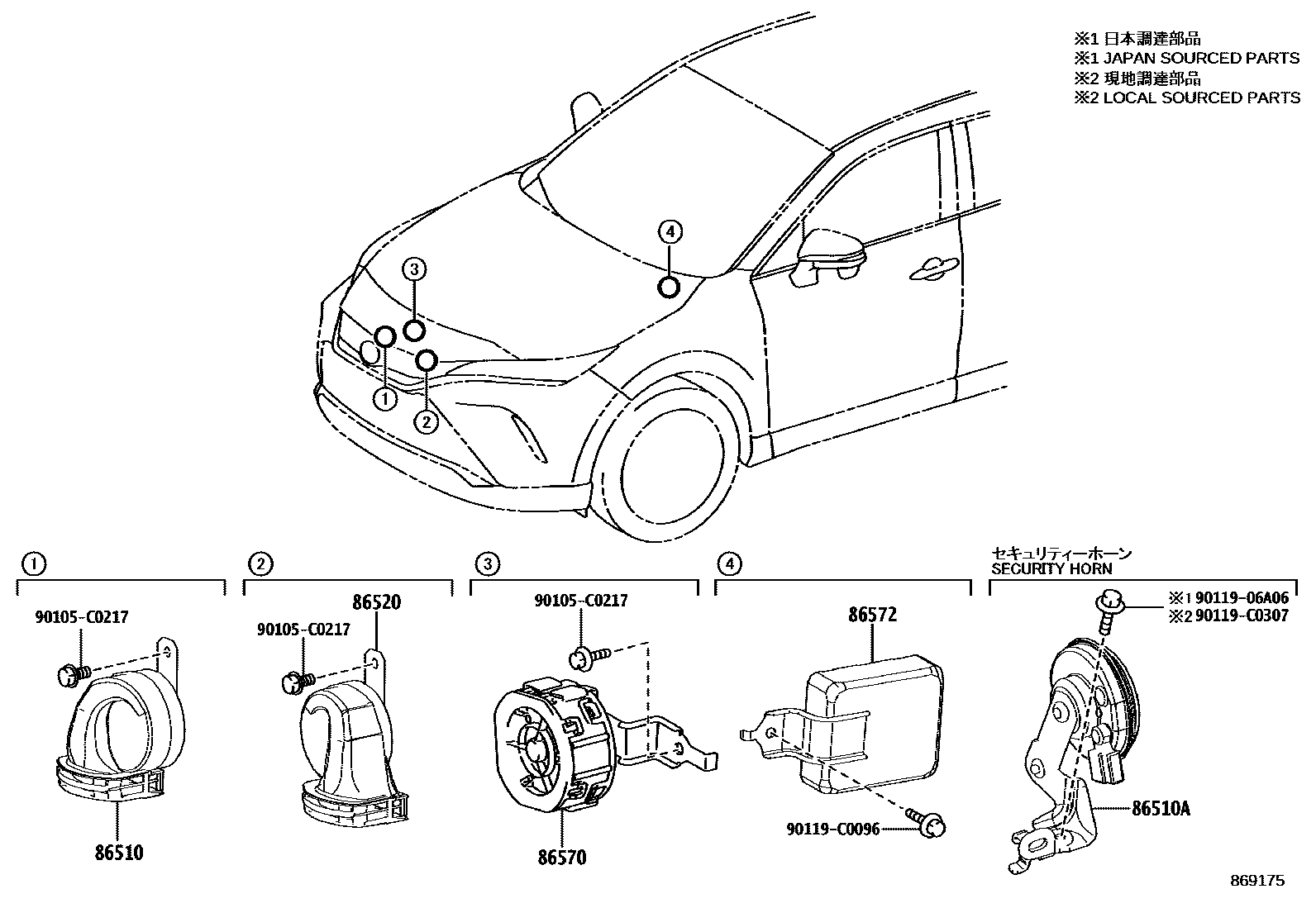 ※1 日本調達部品
※1 JAPAN SOURCED PARTS
※2 現地調達部品
※2 LOCAL SOURCED PARTS

4
3
1
2

1
90105-C0217
86510

2
86520
90105-C0217

3
90105-C0217
86570

4
86572
90119-C0096

セキュリティーホーン
SECURITY HORN
※1 90119-06A06
※2 90119-C0307
86510A

869175