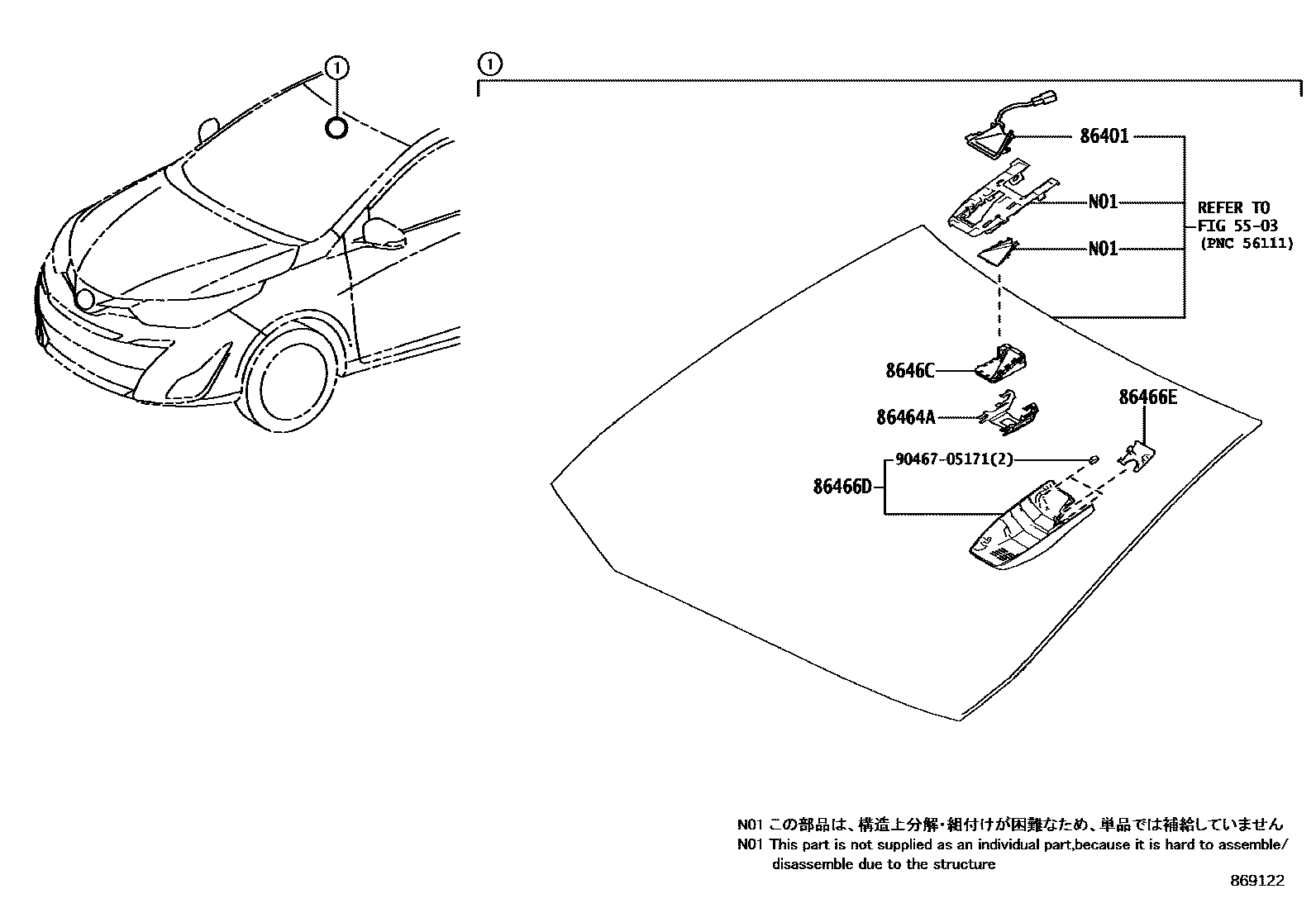 1

1

86401

N01

N01

REFER TO
FIG 55-03
(PNC 56111)

8646C

86464A

86466E

90467-05171(2)

86466D

N01 この部品は、構造上分解・組付けが困難なため、単品では補給していません
N01 This part is not supplied as an individual part,because it is hard to assemble/ disassemble due to the structure

869122