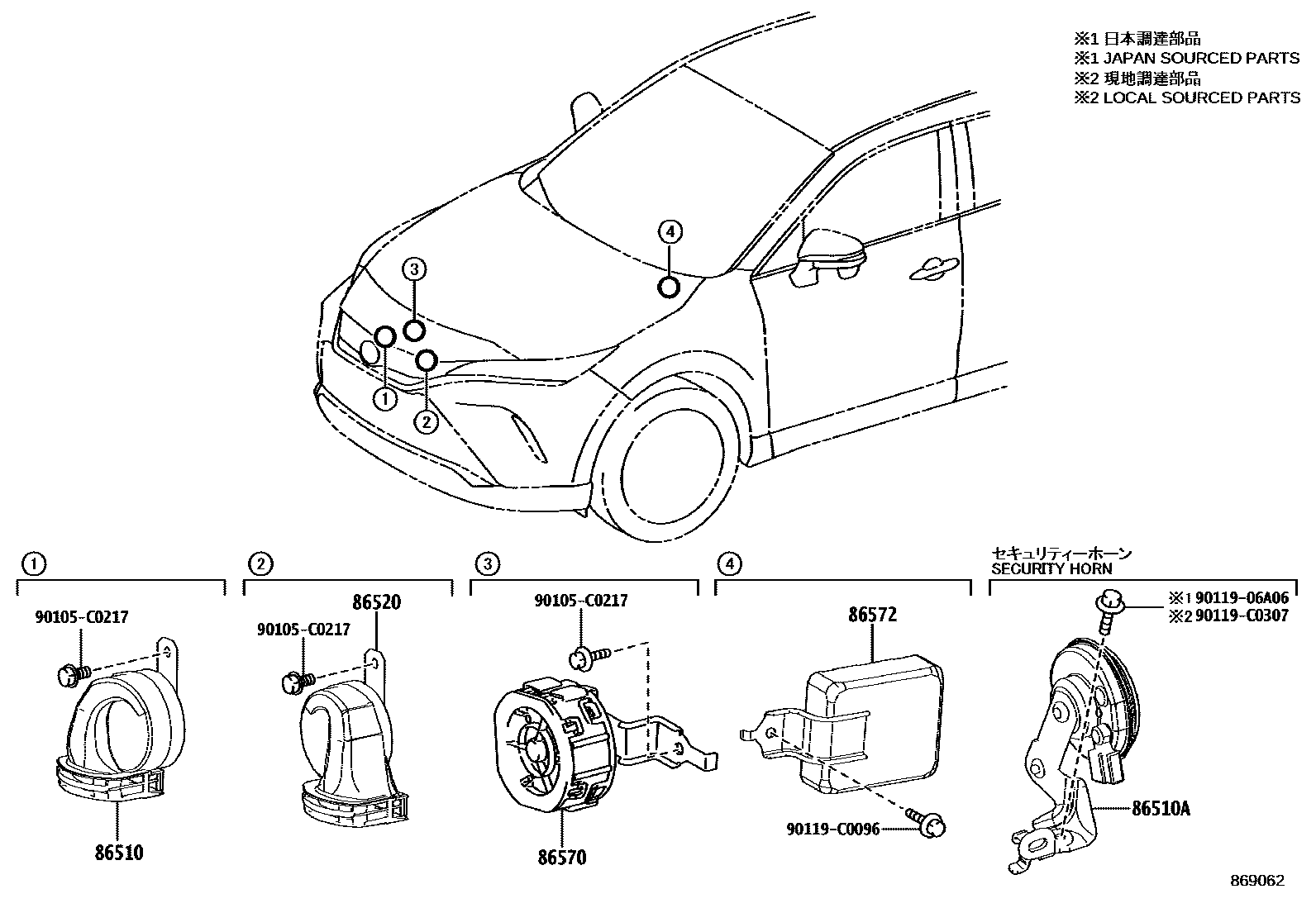 ※1 日本調達部品
※1 JAPAN SOURCED PARTS
※2 現地調達部品
※2 LOCAL SOURCED PARTS

4
3
1
2

1
90105-C0217
86510

2
86520
90105-C0217

3
90105-C0217
86570

4
86572
90119-C0096

セキュリティーホーン
SECURITY HORN
※1 90119-06A06
※2 90119-C0307
86510A

869062