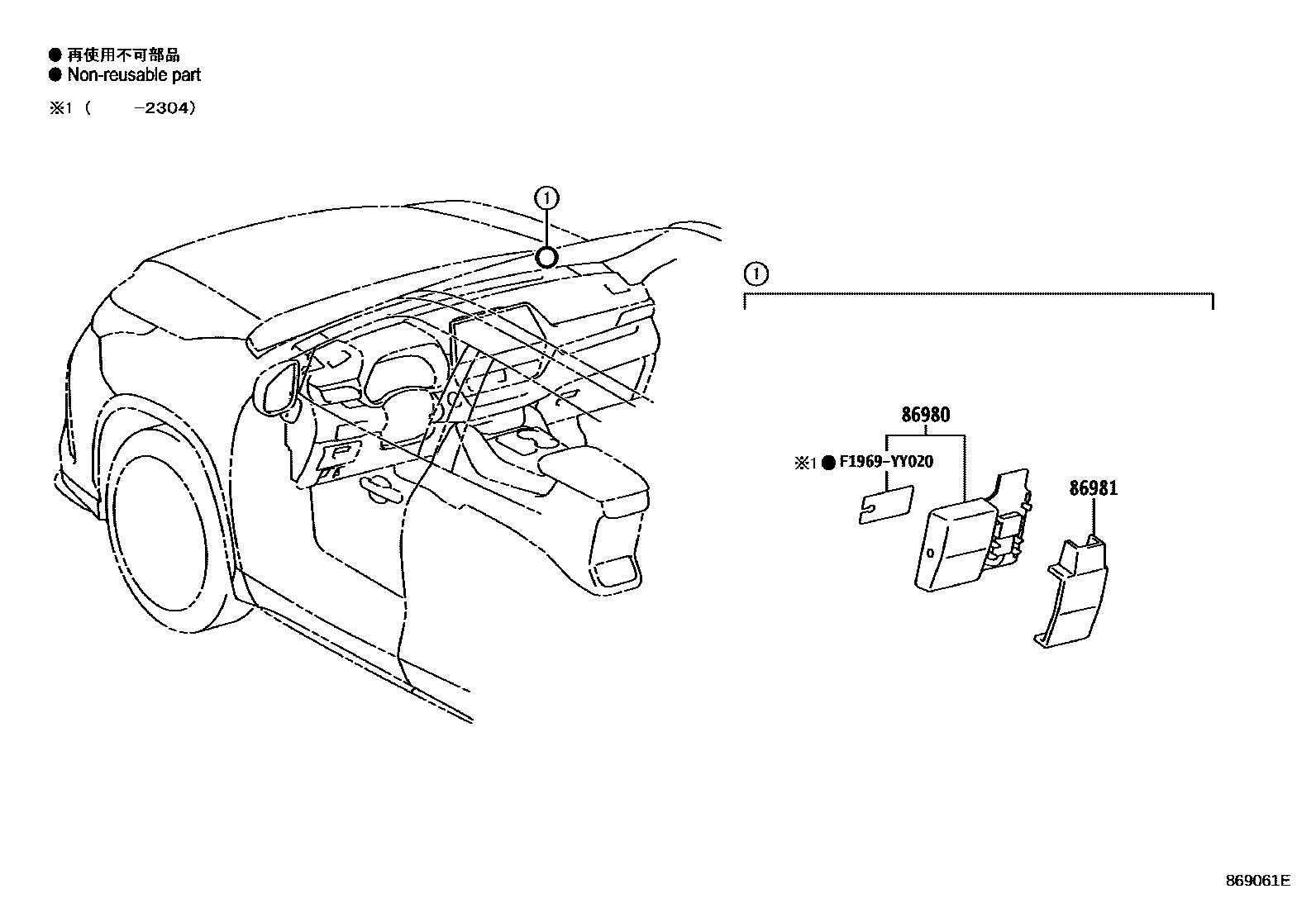 ● 再使用不可部品
● Non-reusable part

※1 (　　-2304)

①

①

86980

※1 ● F1969-YY020

86981

869061E