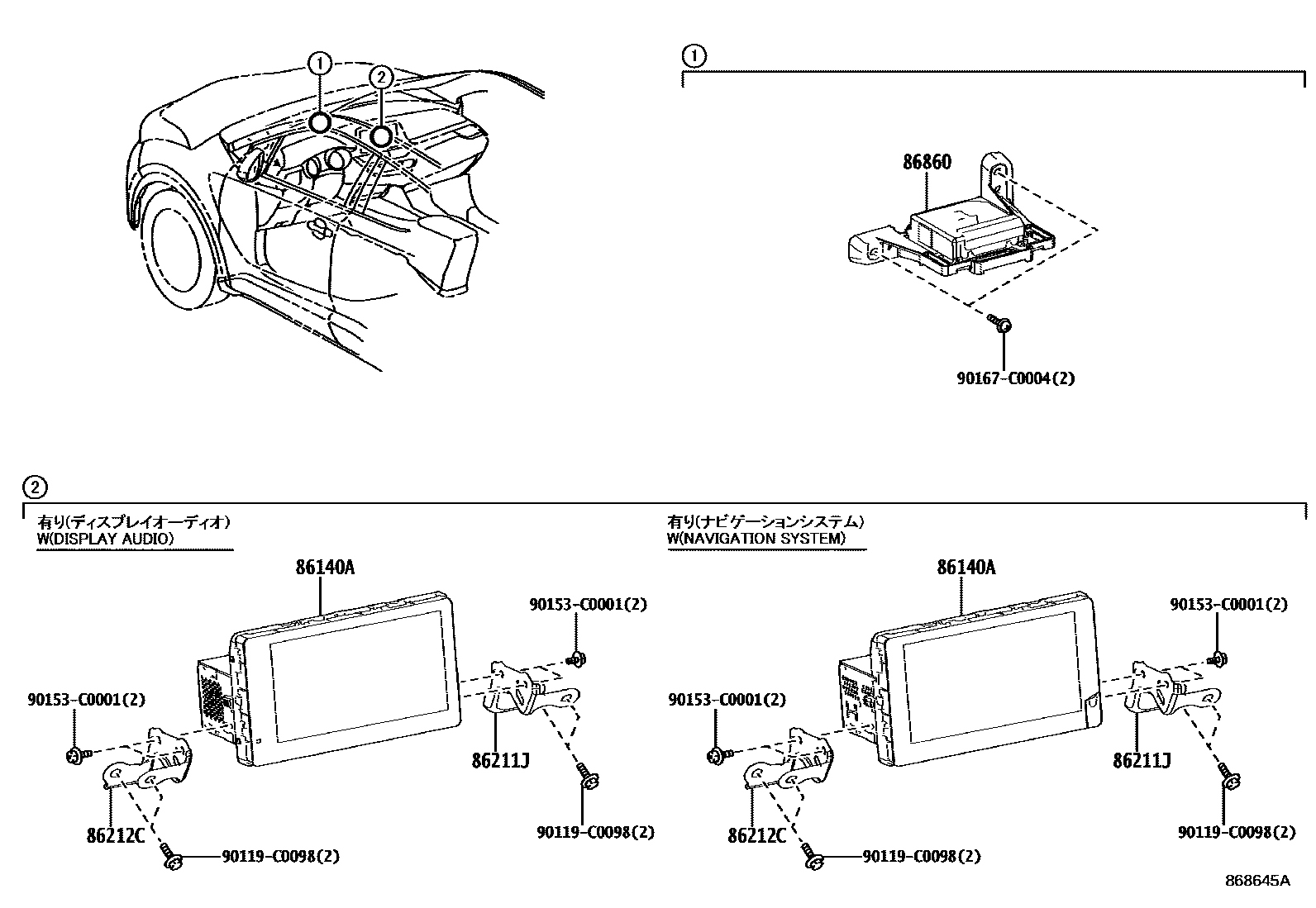 1
2
1
86860
90167-C0004(2)
2
有り(ディスプレイオーディオ)
W(DISPLAY AUDIO)
86140A
90153-C0001(2)
90153-C0001(2)
86211J
86212C
90119-C0098(2)
90119-C0098(2)
有り(ナビゲーションシステム)
W(NAVIGATION SYSTEM)
86140A
90153-C0001(2)
90153-C0001(2)
86211J
86212C
90119-C0098(2)
90119-C0098(2)
868645A