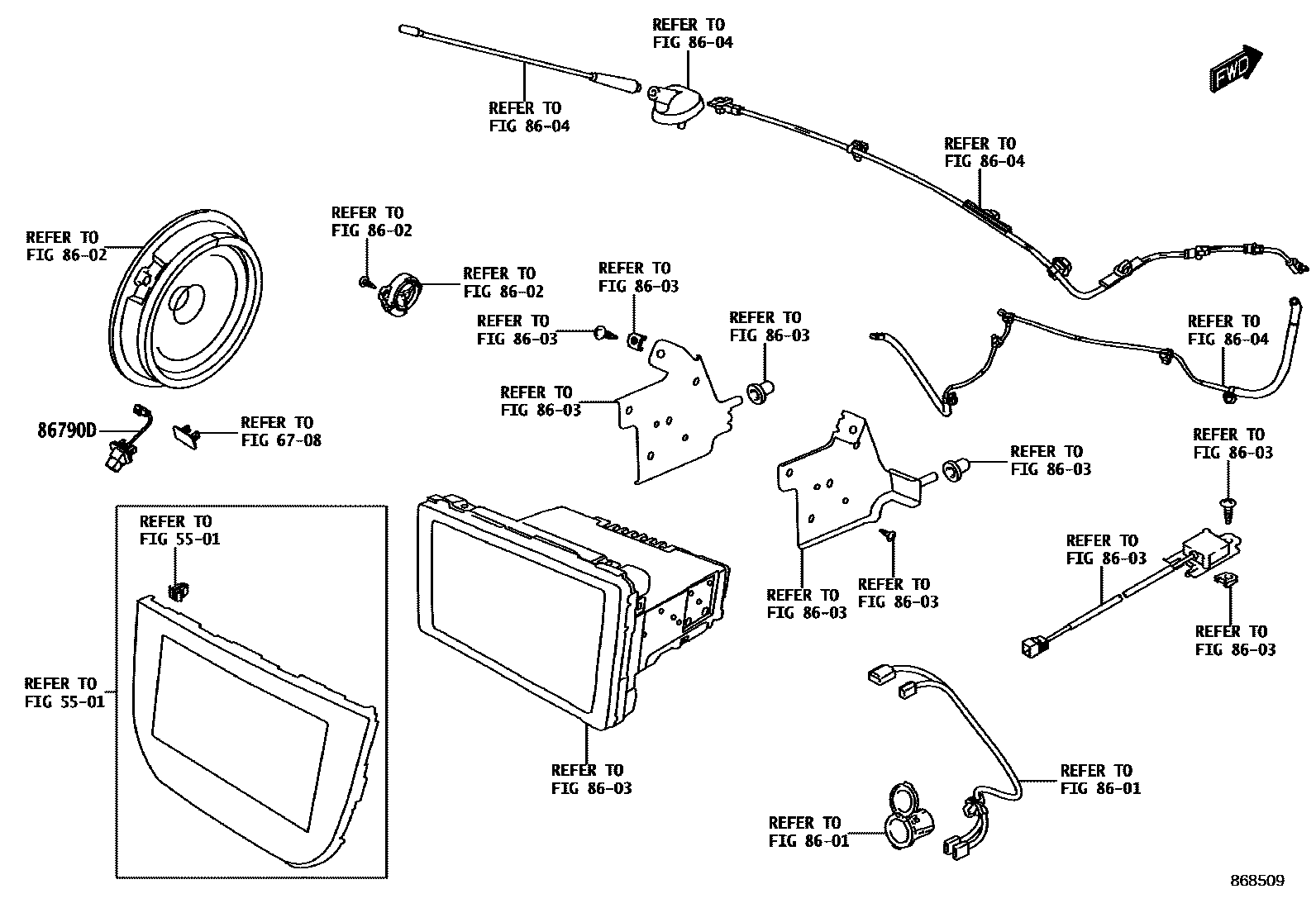 REFER TO
FIG 86-04

FWD

REFER TO
FIG 86-04

REFER TO
FIG 86-04

REFER TO
FIG 86-02

REFER TO
FIG 86-02

REFER TO
FIG 86-02

REFER TO
FIG 86-03

REFER TO
FIG 86-03

REFER TO
FIG 86-03

REFER TO
FIG 86-04

REFER TO
FIG 86-03

86790D

REFER TO
FIG 67-08

REFER TO
FIG 86-03

REFER TO
FIG 86-03

REFER TO
FIG 55-01

REFER TO
FIG 86-03

REFER TO
FIG 86-03

REFER TO
FIG 86-03

REFER TO
FIG 86-03

REFER TO
FIG 55-01

REFER TO
FIG 86-03

REFER TO
FIG 86-01

REFER TO
FIG 86-01

868509