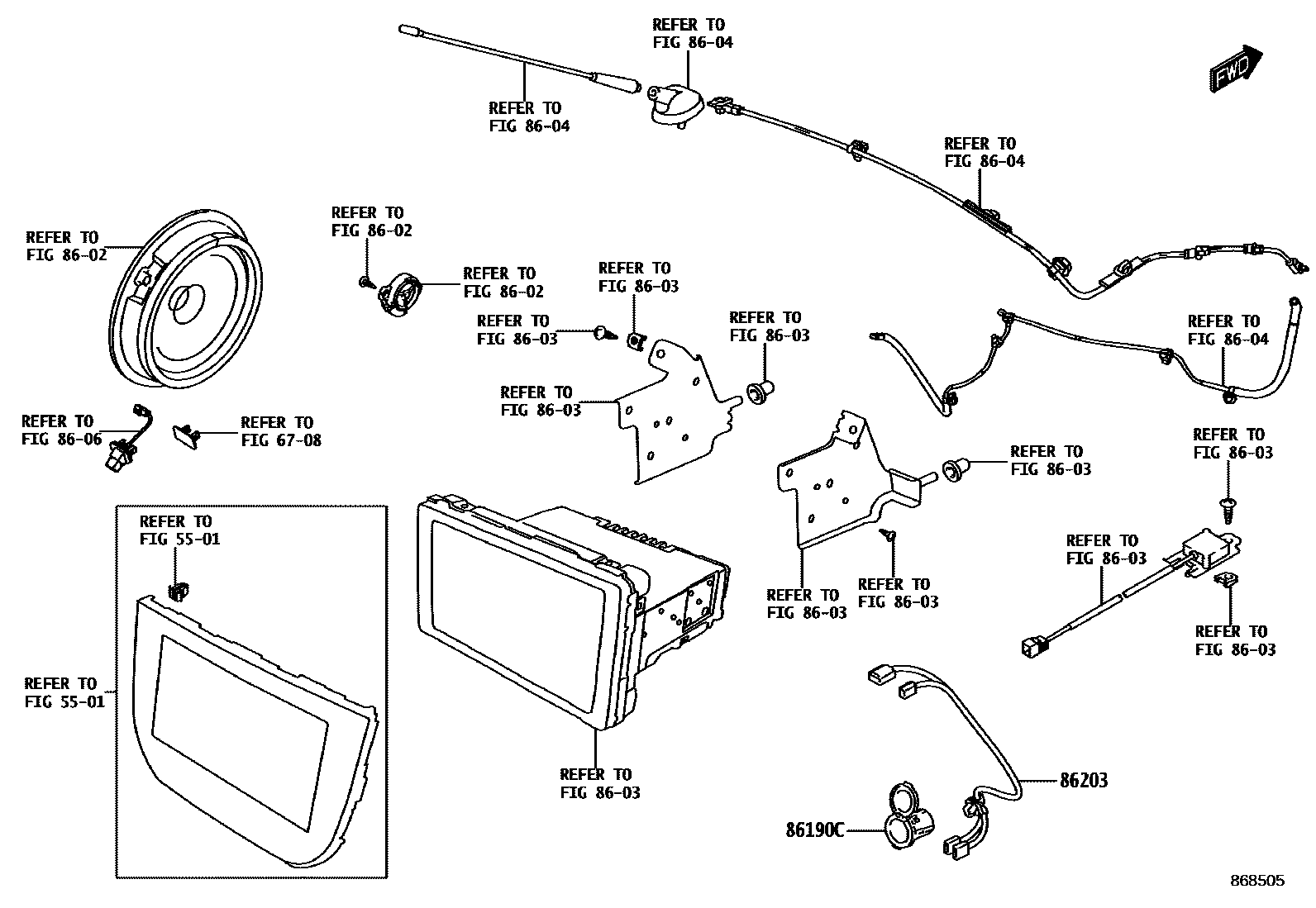 REFER TO
FIG 86-04

FWD

REFER TO
FIG 86-04

REFER TO
FIG 86-04

REFER TO
FIG 86-02

REFER TO
FIG 86-02

REFER TO
FIG 86-02

REFER TO
FIG 86-03

REFER TO
FIG 86-03

REFER TO
FIG 86-03

REFER TO
FIG 86-04

REFER TO
FIG 86-03

REFER TO
FIG 86-06

REFER TO
FIG 67-08

REFER TO
FIG 86-03

REFER TO
FIG 86-03

REFER TO
FIG 55-01

REFER TO
FIG 86-03

REFER TO
FIG 86-03

REFER TO
FIG 86-03

REFER TO
FIG 86-03

REFER TO
FIG 55-01

REFER TO
FIG 86-03

86203

86190C

868505