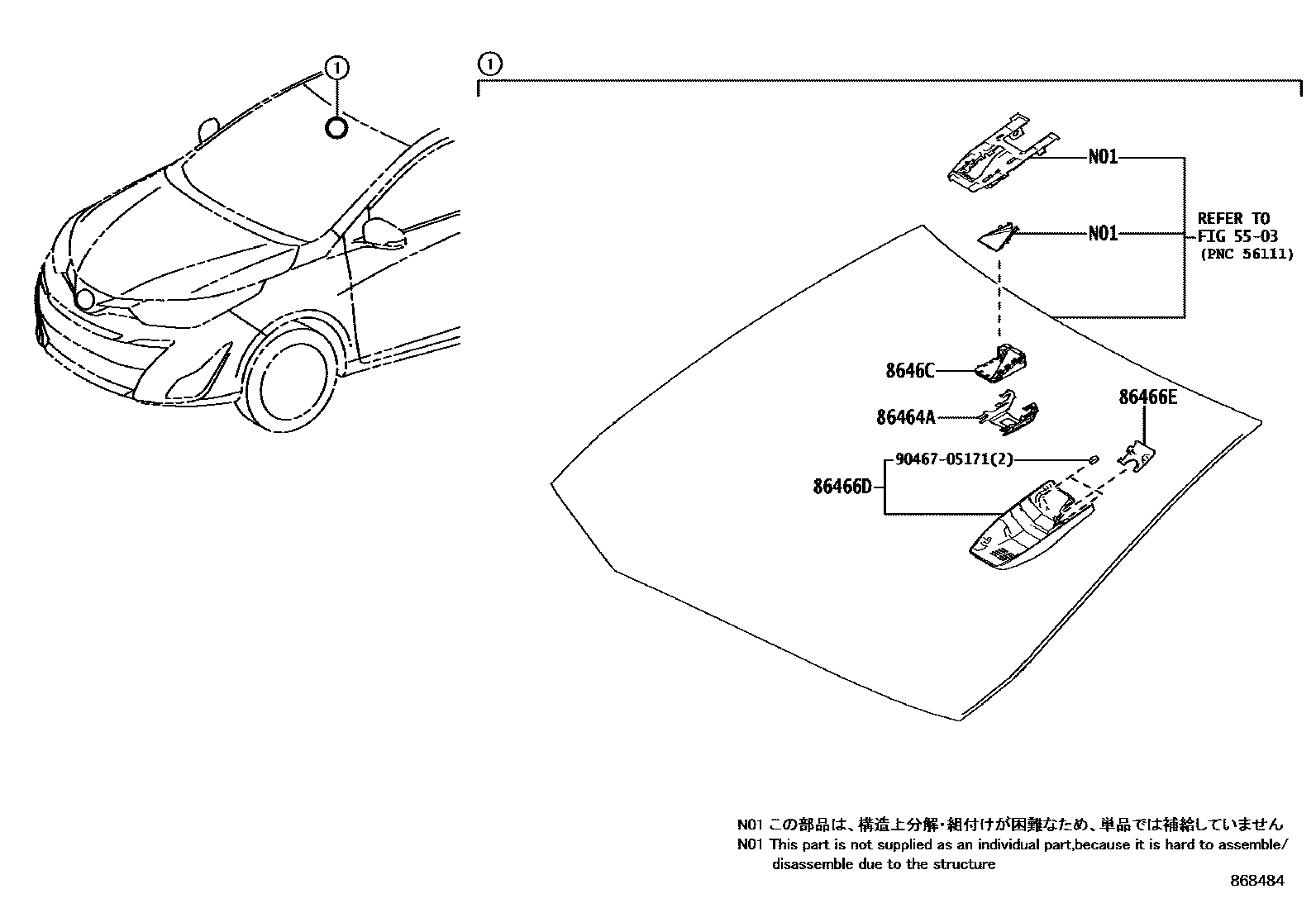 1

1

N01

N01

REFER TO
FIG 55-03
(PNC 56111)

8646C

86464A

86466E

90467-05171(2)

86466D

N01 この部品は、構造上分解・組付けが困難なため、単品では補給していません
N01 This part is not supplied as an individual part,because it is hard to assemble/ disassemble due to the structure

868484