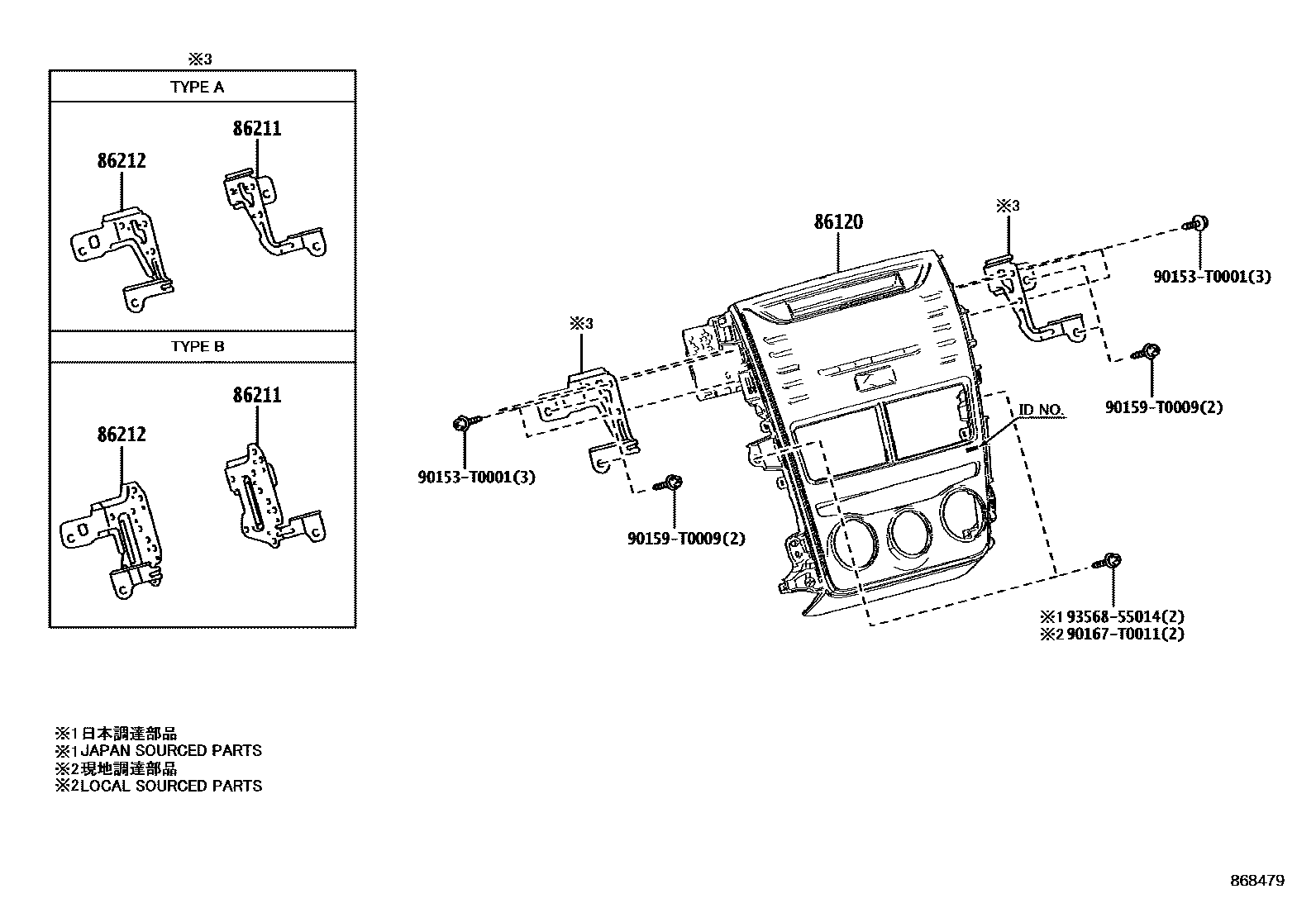 ※3

TYPE A

86212

86211

TYPE B

86212

86211

86120

※3

※3

90153-T0001(3)

90159-T0009(2)

ID NO.

90153-T0001(3)

90159-T0009(2)

※1 93568-55014(2)
※2 90167-T0011(2)

※1日本調達部品
※1JAPAN SOURCED PARTS
※2現地調達部品
※2LOCAL SOURCED PARTS

868479