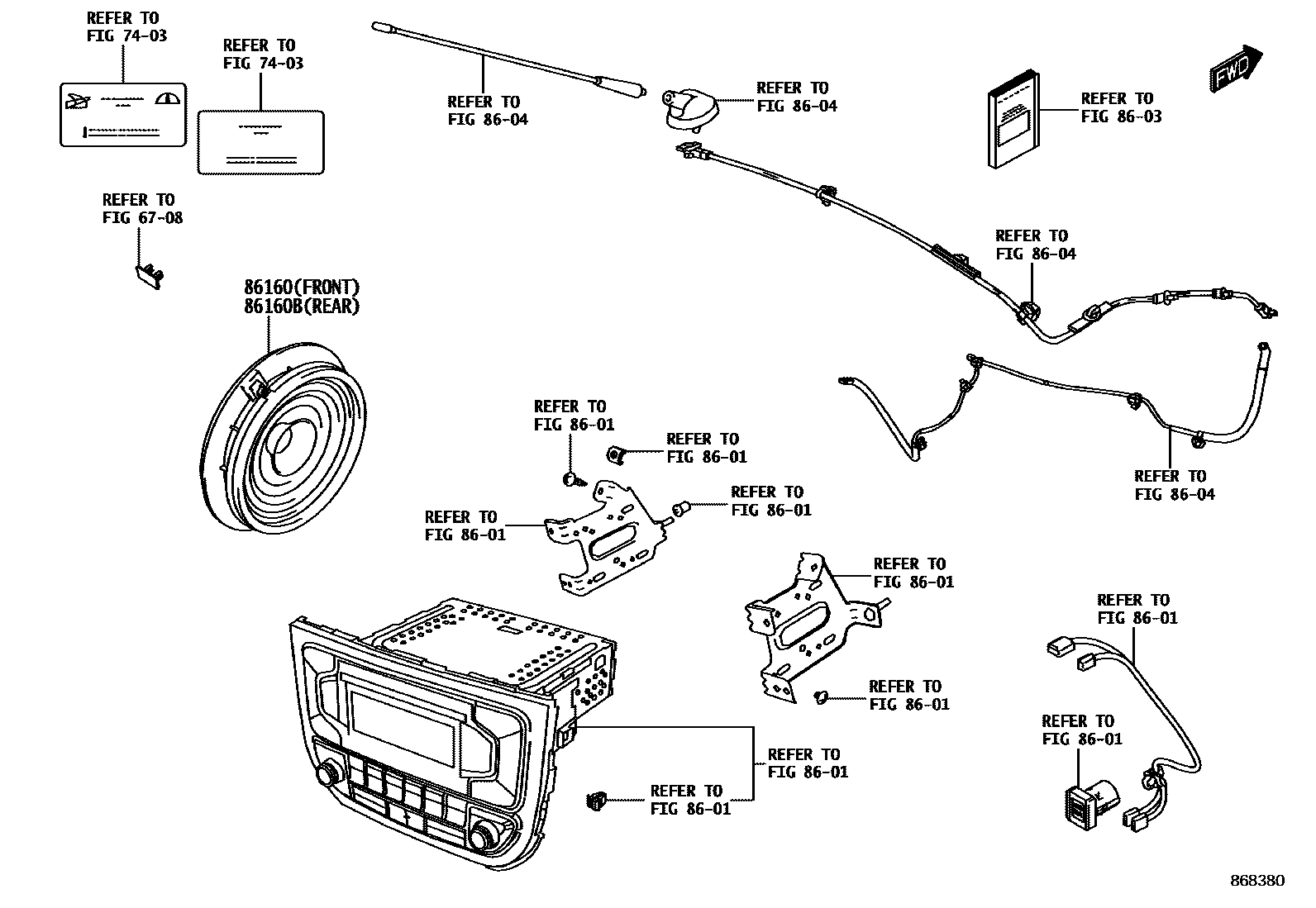 REFER TO
FIG 74-03

REFER TO
FIG 74-03

REFER TO
FIG 86-04

REFER TO
FIG 86-04

REFER TO
FIG 86-03

FWD

REFER TO
FIG 67-08

REFER TO
FIG 86-04

86160(FRONT)
86160B(REAR)

REFER TO
FIG 86-01

REFER TO
FIG 86-01

REFER TO
FIG 86-01

REFER TO
FIG 86-01

REFER TO
FIG 86-04

REFER TO
FIG 86-01

REFER TO
FIG 86-01

REFER TO
FIG 86-01

REFER TO
FIG 86-01

REFER TO
FIG 86-01

REFER TO
FIG 86-01

868380