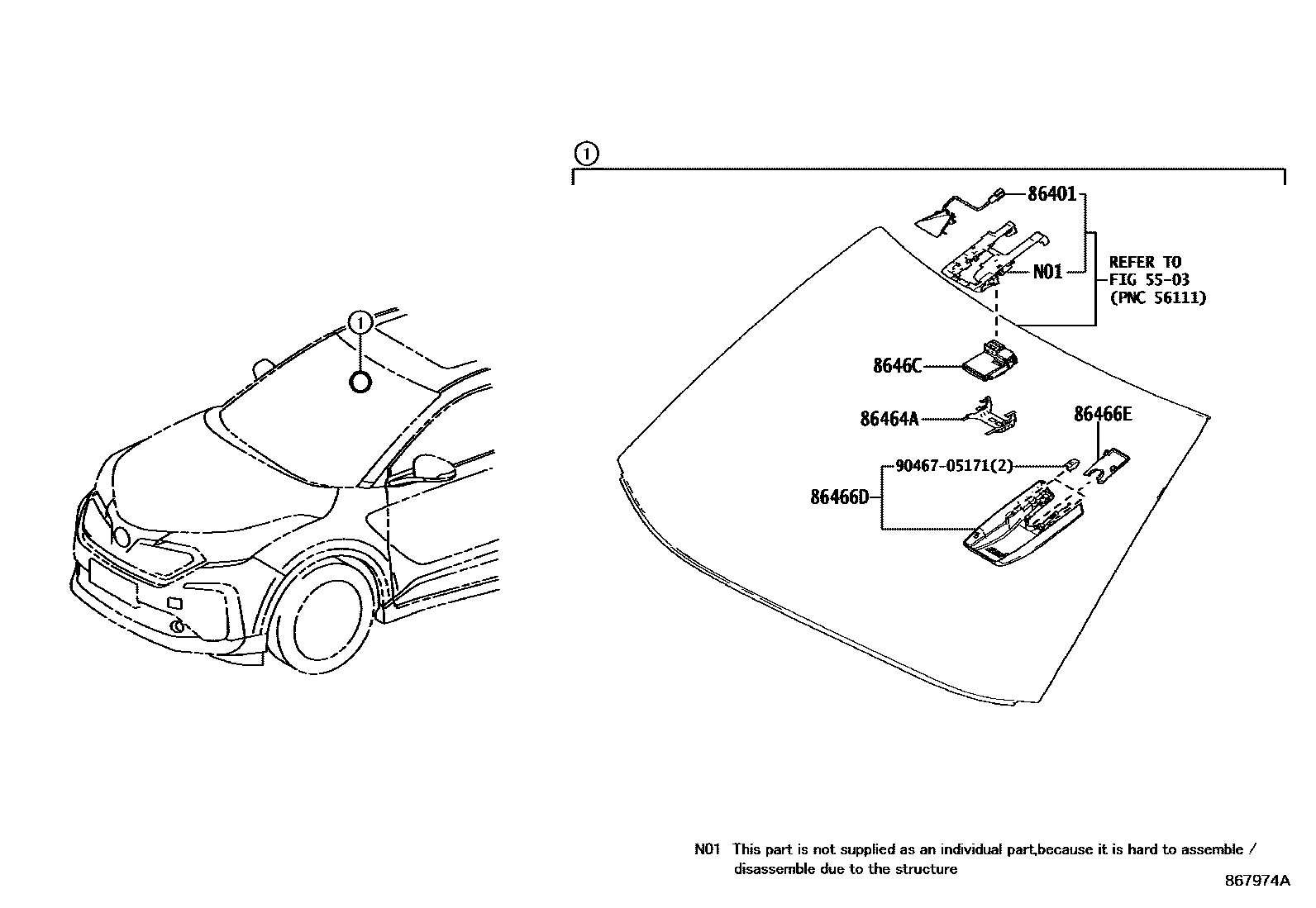 1

1

86401

N01

REFER TO
FIG 55-03
(PNC 56111)

8646C

86464A

86466E

90467-05171(2)

86466D

N01 This part is not supplied as an individual part,because it is hard to assemble / disassemble due to the structure

867974A