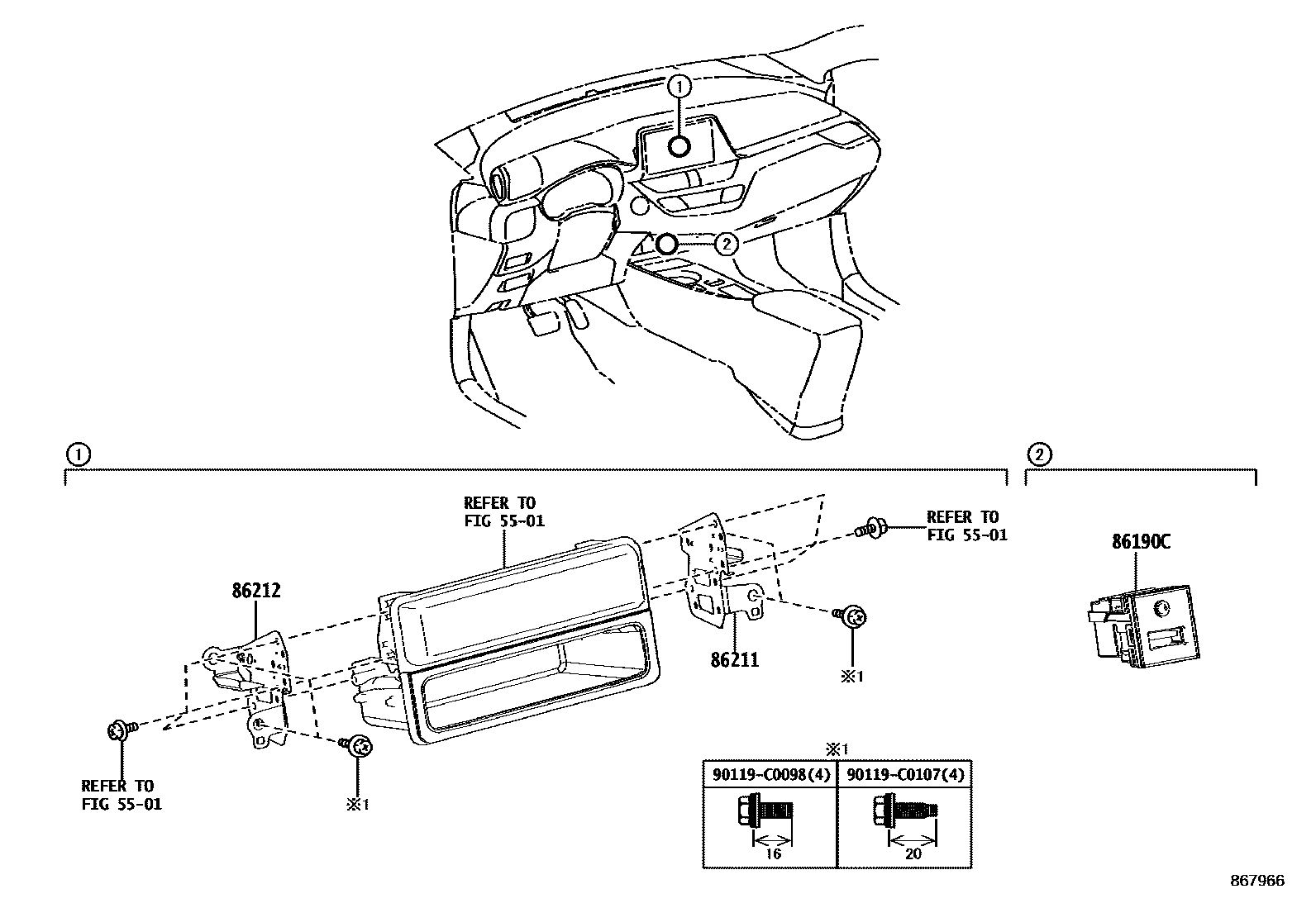 ①

②

①

②

REFER TO
FIG 55-01

REFER TO
FIG 55-01

86190C

86212

86211

※1

REFER TO
FIG 55-01

※1

※1

| 90119-C0098(4) | 90119-C0107(4) |
|---|---|
| 16 | 20 |

867966