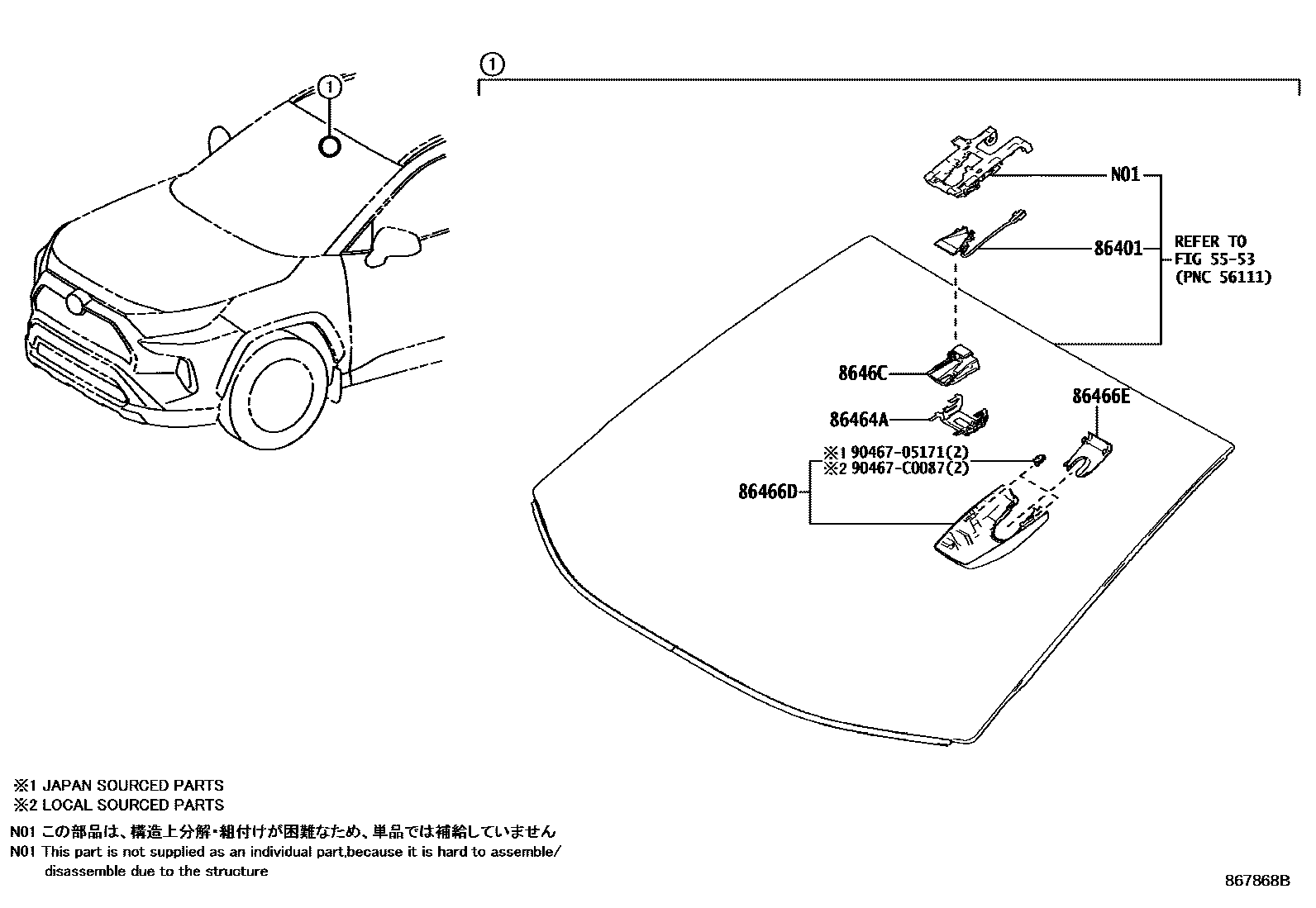 1

1

N01

86401

REFER TO FIG 55-53 (PNC 56111)

8646C

86464A

86466E

※1 90467-05171(2)
※2 90467-C0087(2)

86466D

※1 JAPAN SOURCED PARTS
※2 LOCAL SOURCED PARTS
N01 この部品は、構造上分解・組付けが困難なため、単品では補給していません
N01 This part is not supplied as an individual part,because it is hard to assemble/ disassemble due to the structure

867868B