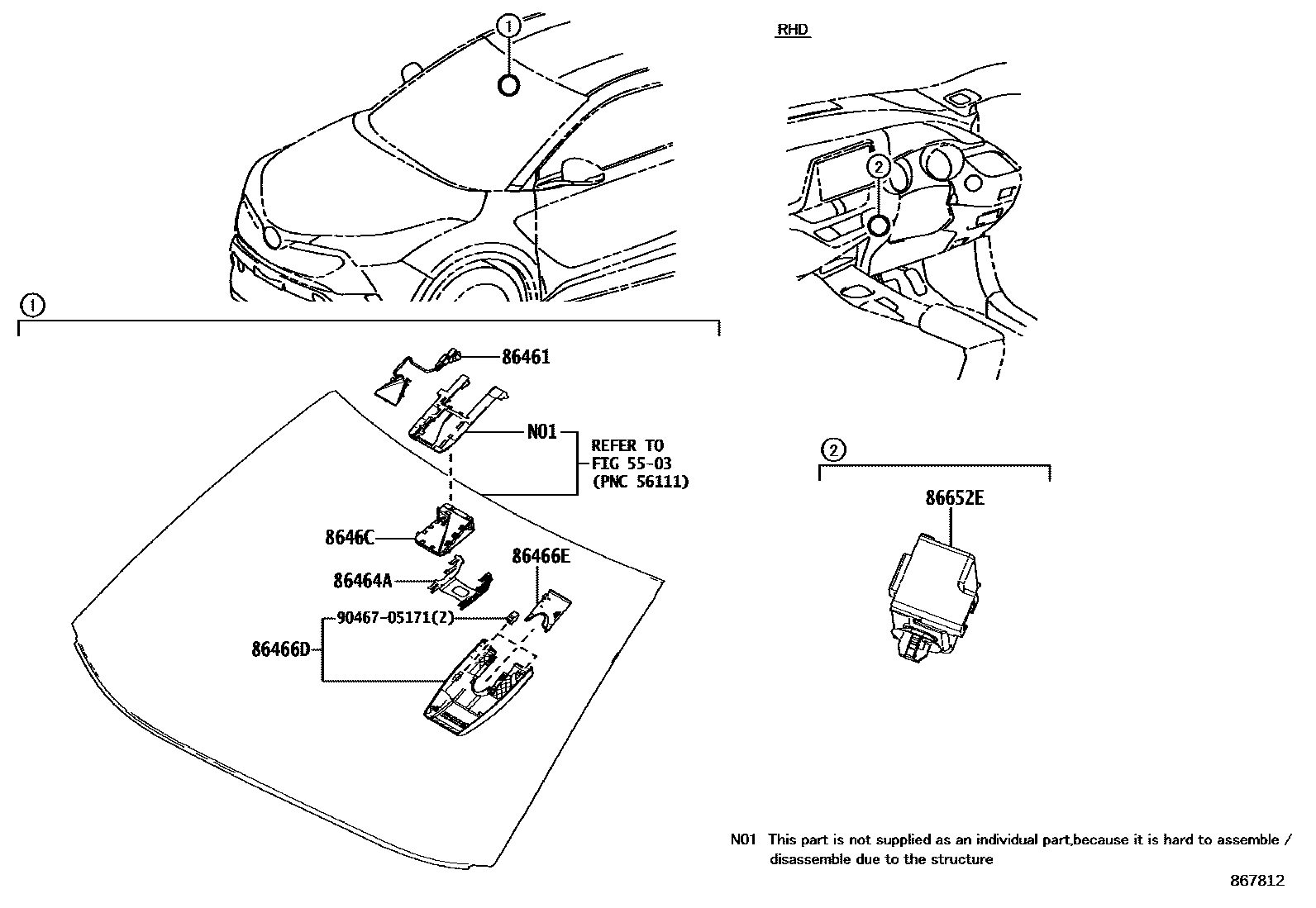 ①

RHD

②

①

86461

N01

REFER TO
FIG 55-03
(PNC 56111)

8646C

86466E

86464A

90467-05171(2)

86466D

②

86652E

N01 This part is not supplied as an individual part,because it is hard to assemble / disassemble due to the structure

867812