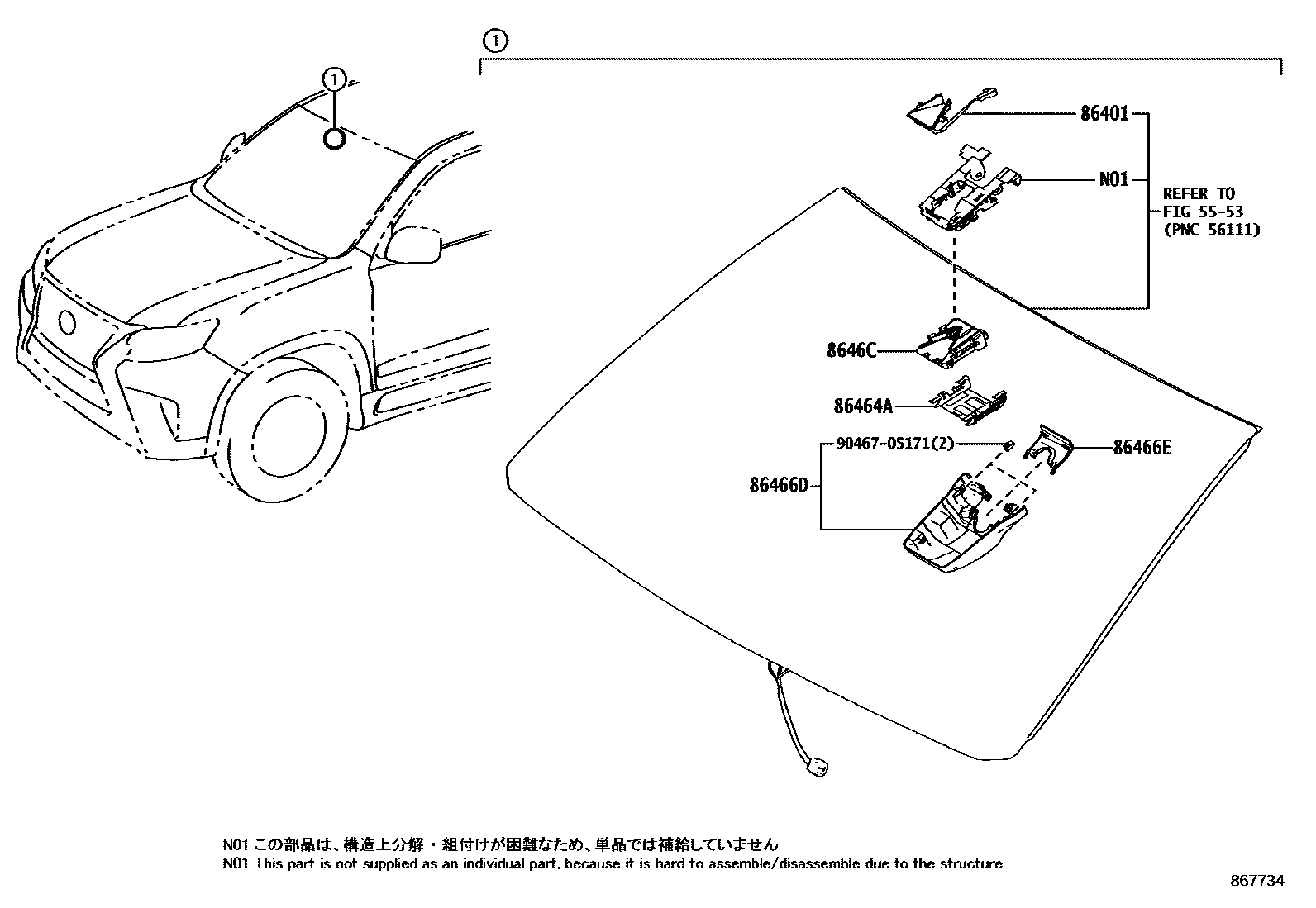 1

1

86401

N01

REFER TO
FIG 55-53
(PNC 56111)

8646C

86464A

90467-05171(2)

86466E

86466D

N01 この部品は、構造上分解・組付けが困難なため、単品では補給していません
N01 This part is not supplied as an individual part, because it is hard to assemble/disassemble due to the structure

867734