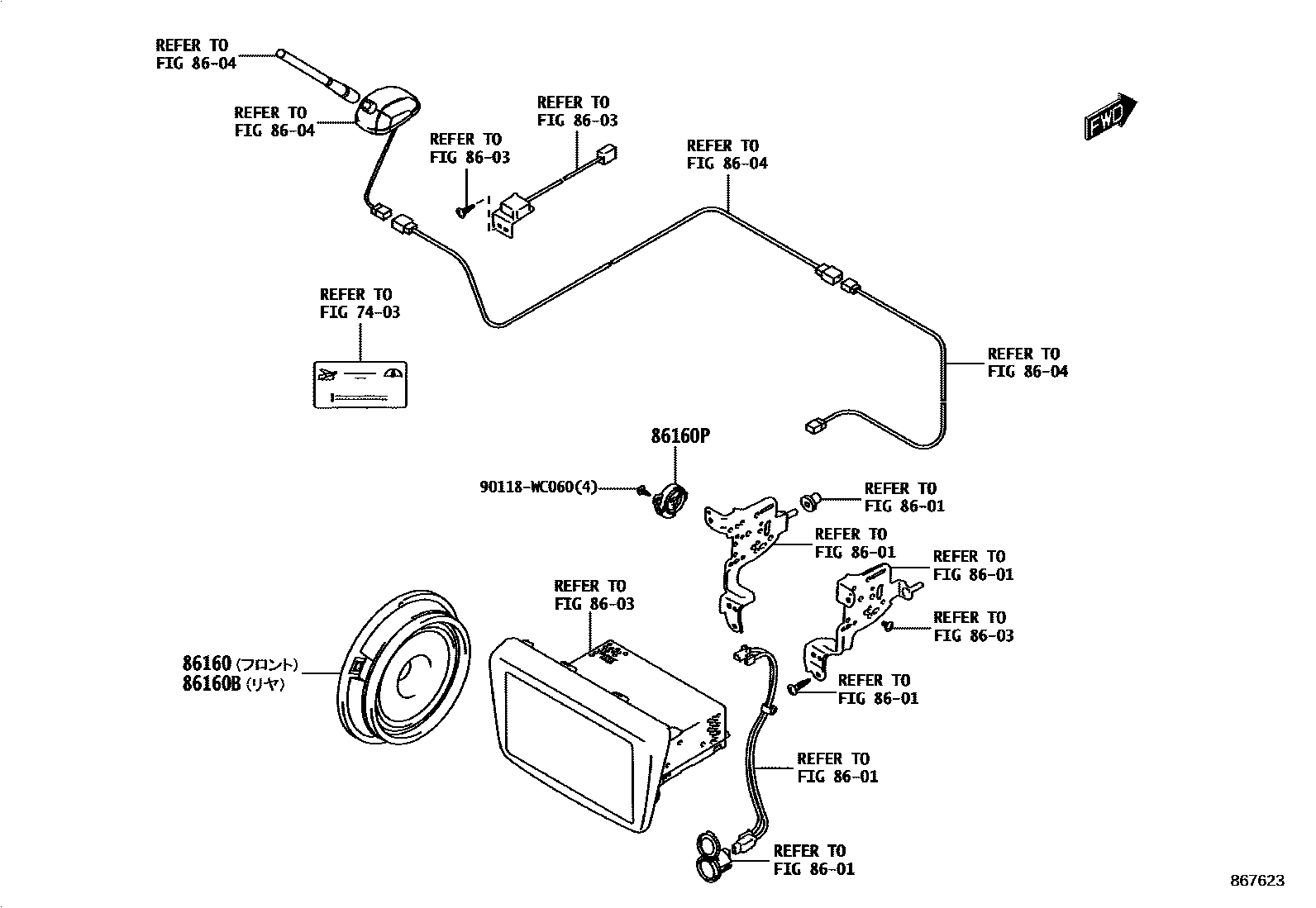 REFER TO
FIG 86-04

REFER TO
FIG 86-04

REFER TO
FIG 86-03

REFER TO
FIG 86-03

REFER TO
FIG 86-04

FWD

REFER TO
FIG 74-03

REFER TO
FIG 86-04

86160P

90118-WC060(4)

REFER TO
FIG 86-01

REFER TO
FIG 86-01

REFER TO
FIG 86-01

REFER TO
FIG 86-03

REFER TO
FIG 86-03

86160 (フロント)
86160B (リヤ)

REFER TO
FIG 86-01

REFER TO
FIG 86-01

REFER TO
FIG 86-01

867623